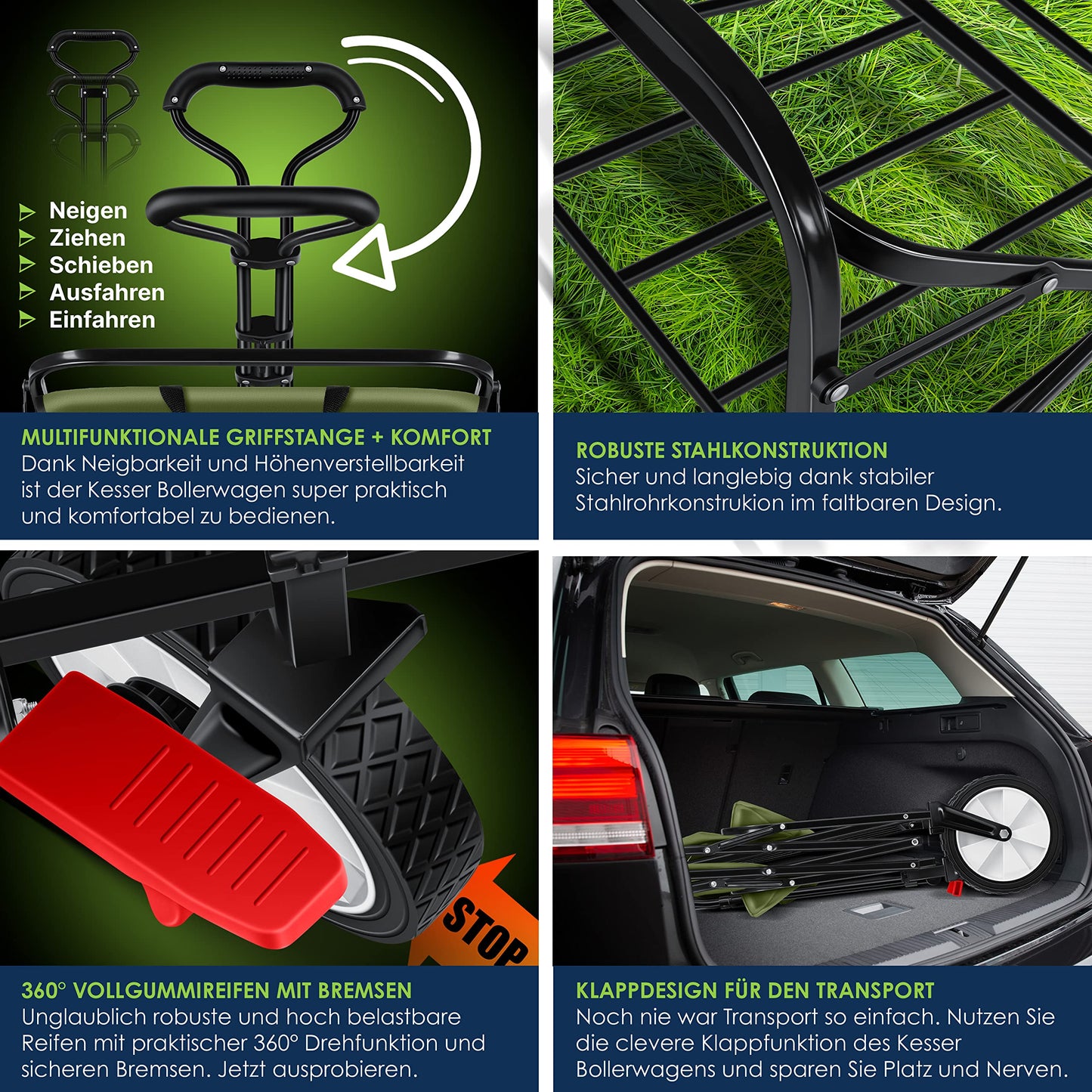 Neigen
Ziehen
Schieben
Ausfahren
Einfahren

MULTIFUNKTIONALE GRIFFSTANGE + KOMFORT
Dank Neigbarkeit und Höhenverstellbarkeit ist der Kesser Bollerwagen super praktisch und komfortabel zu bedienen.

ROBUSTE STAHLKONSTRUKTION
Sicher und langlebig dank stabiler Stahlrohrkonstrukion im faltbaren Design.

STOP

360° VOLLGUMMIREIFEN MIT BREMSEN
Unglaublich robuste und hoch belastbare Reifen mit praktischer 360° Drehfunktion und sicheren Bremsen. Jetzt ausprobieren.

KLAPPDESIGN FÜR DEN TRANSPORT
Noch nie war Transport so einfach. Nutzen Sie die clevere Klappfunktion des Kesser Bollerwagens und sparen Sie Platz und Nerven.