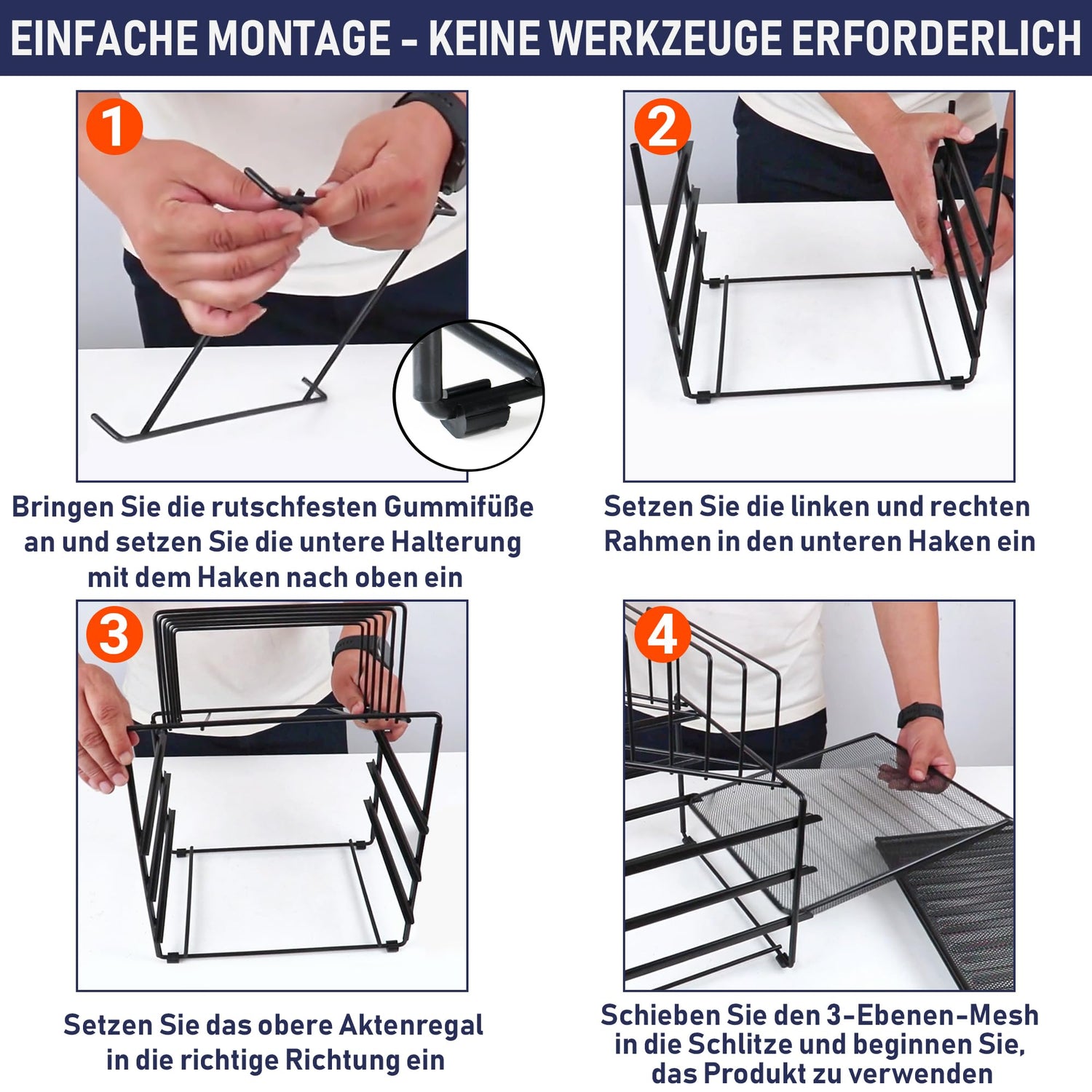 EINFACHE MONTAGE - KEINE WERKZEUGE ERFORDERLICH

1

Bringen Sie die rutschfesten Gummifüße an und setzen Sie die untere Halterung mit dem Haken nach oben ein

2

Setzen Sie die linken und rechten Rahmen in den unteren Haken ein

3

Setzen Sie das obere Aktenregal in die richtige Richtung ein

4

Schieben Sie den 3-Ebenen-Mesh in die Schlitze und beginnen Sie, das Produkt zu verwenden