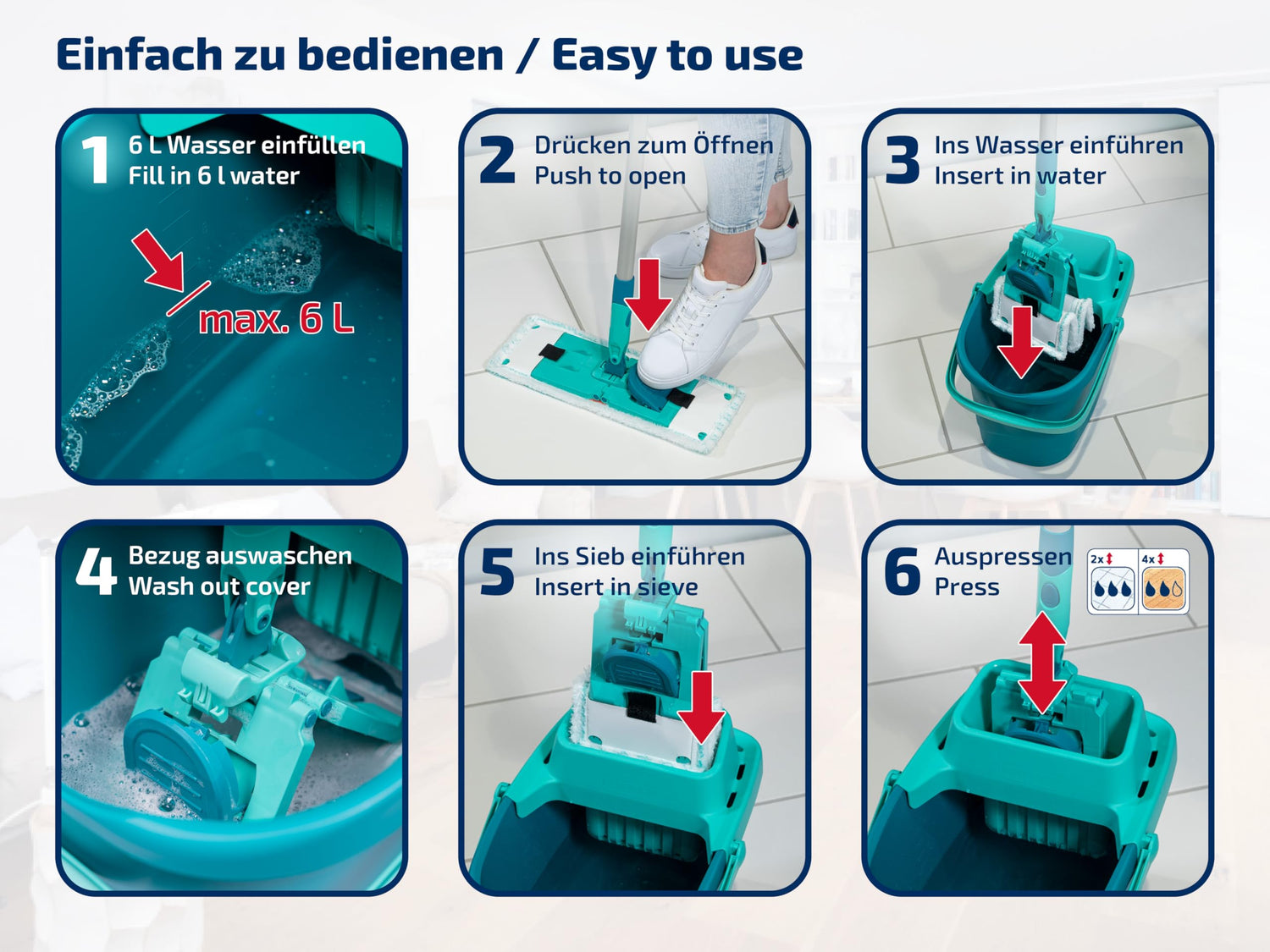 Einfach zu bedienen / Easy to use

1 6 L Wasser einfüllen
Fill in 6 l water

max. 6 L

2 Drücken zum Öffnen
Push to open

3 Ins Wasser einführen
Insert in water

4 Bezug auswaschen
Wash out cover

5 Ins Sieb einführen
Insert in sieve

6 Auspressen
Press

2x

4x