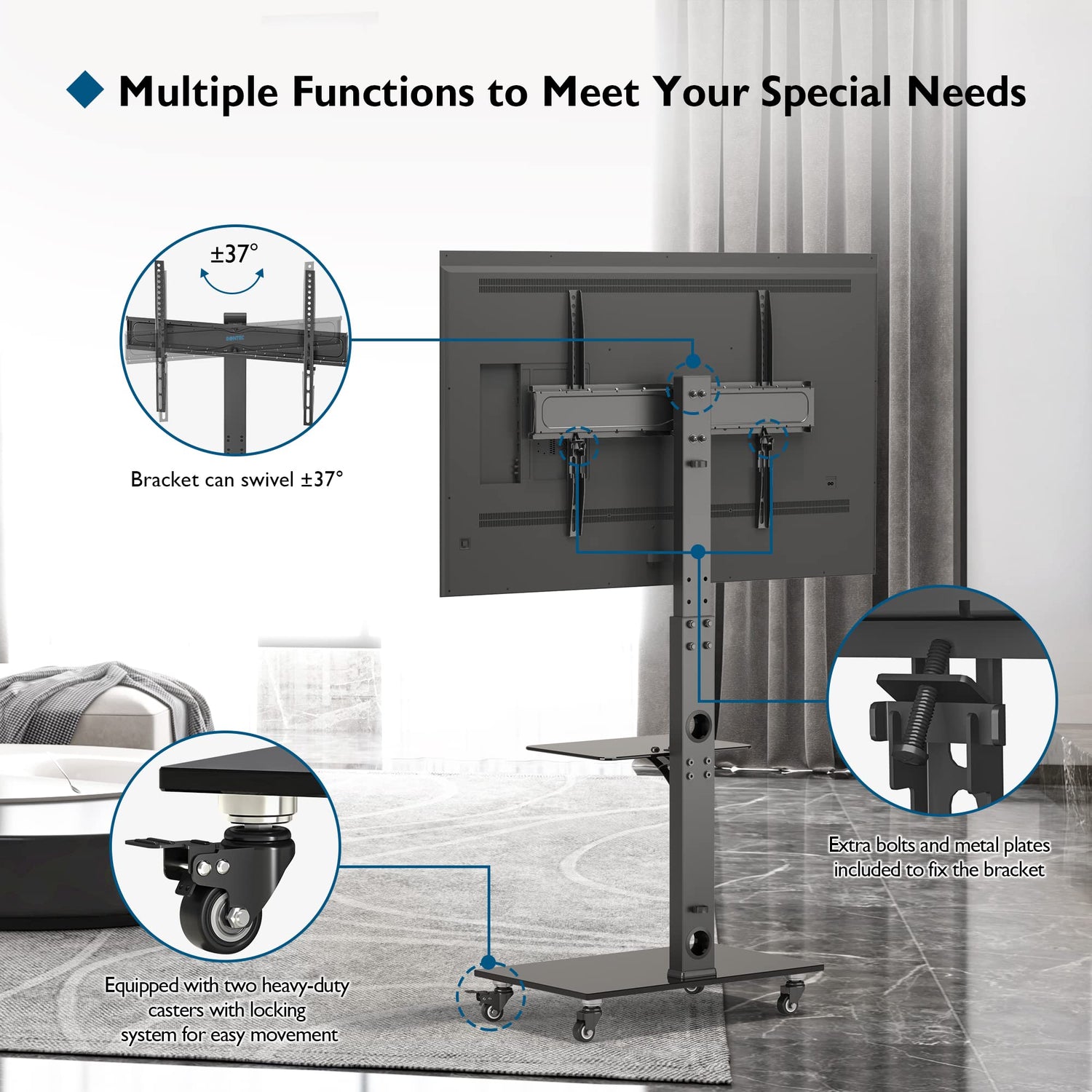 ◆ Multiple Functions to Meet Your Special Needs

±37°

BONTEC

Bracket can swivel ±37°

Extra bolts and metal plates included to fix the bracket

Equipped with two heavy-duty casters with locking system for easy movement