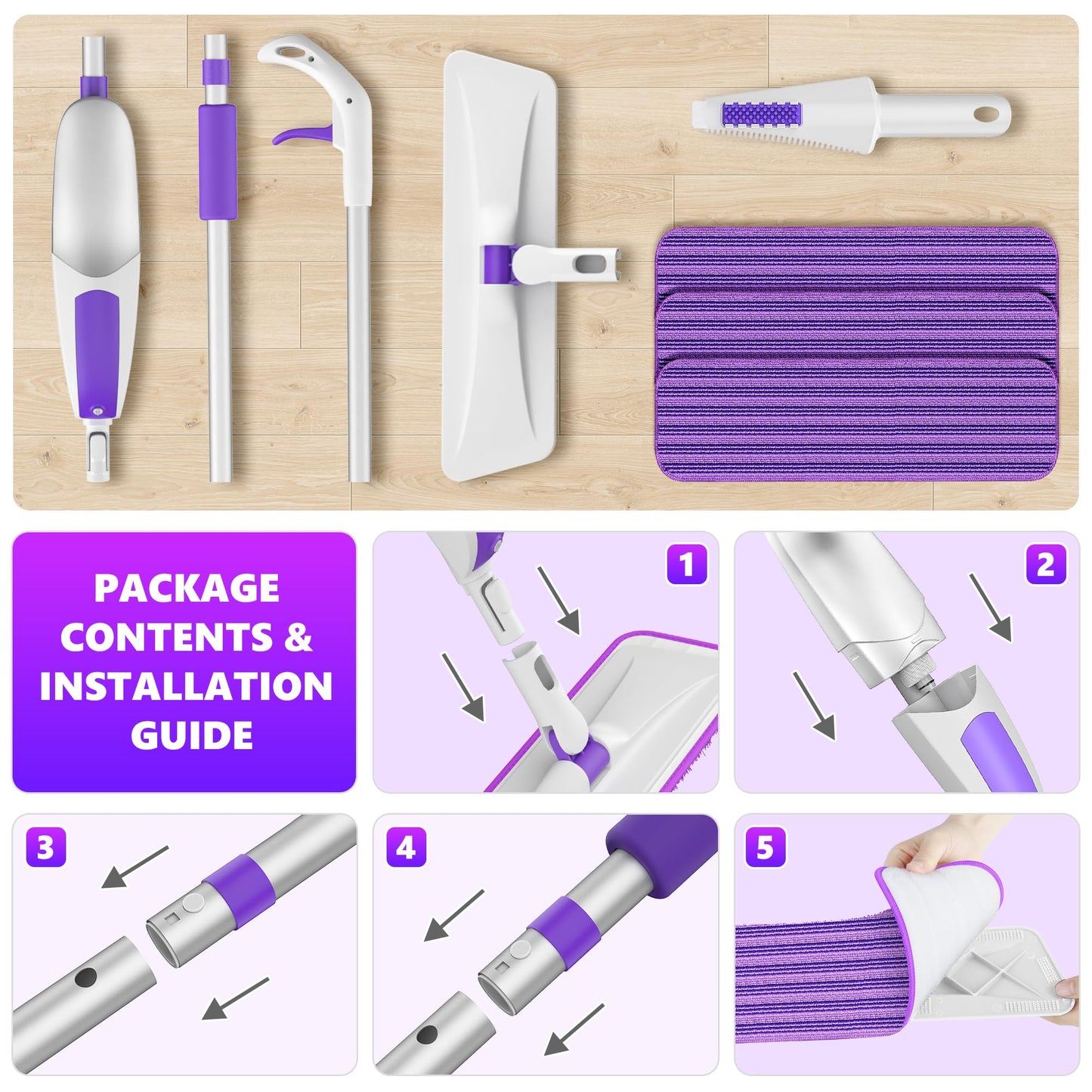 PACKAGE CONTENTS & INSTALLATION GUIDE

1

2

3

4

5