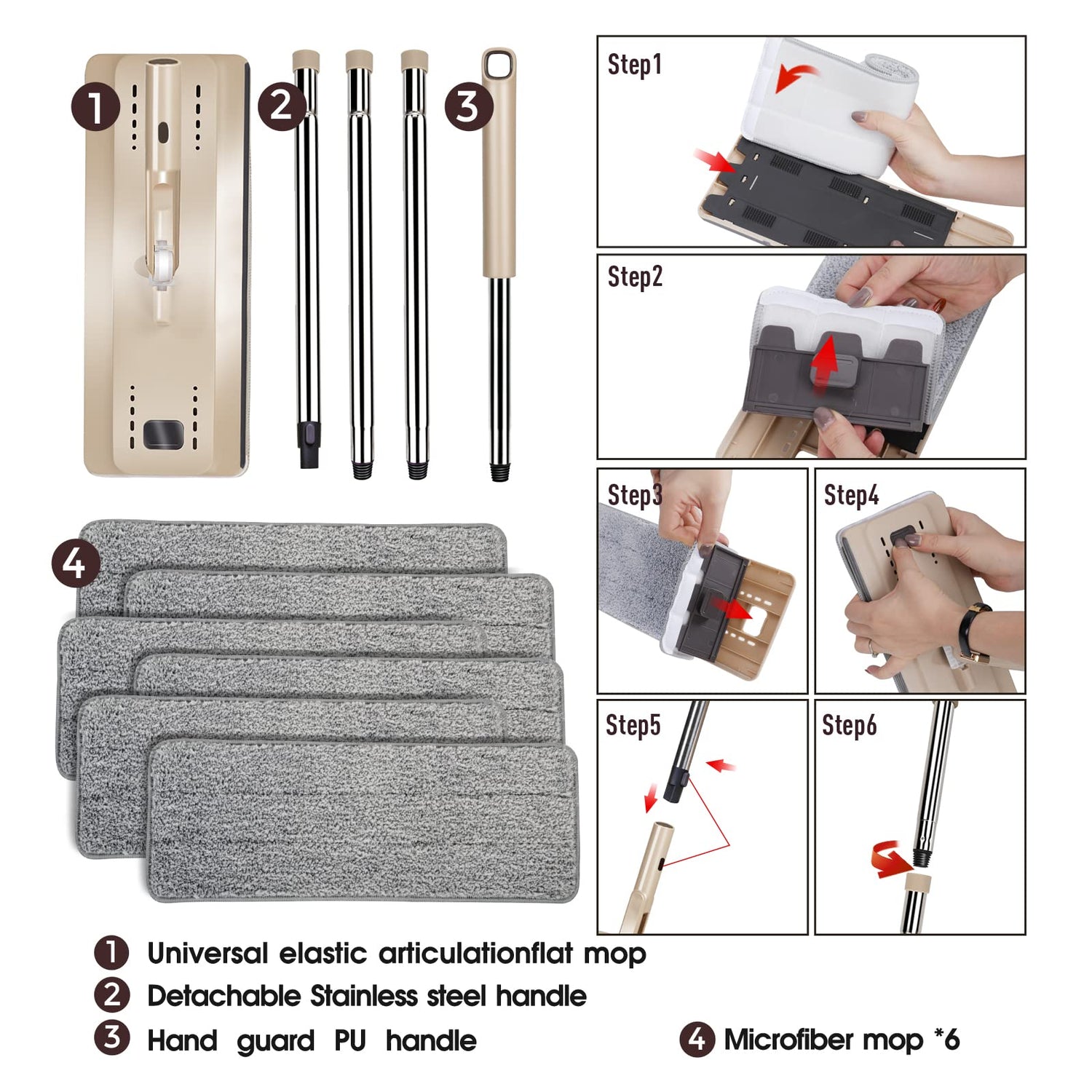 1

2

3

4

Step1

Step2

Step3

Step4

Step5

Step6

1 Universal elastic articulationflat mop

2 Detachable Stainless steel handle

3 Hand guard PU handle

4 Microfiber mop *6