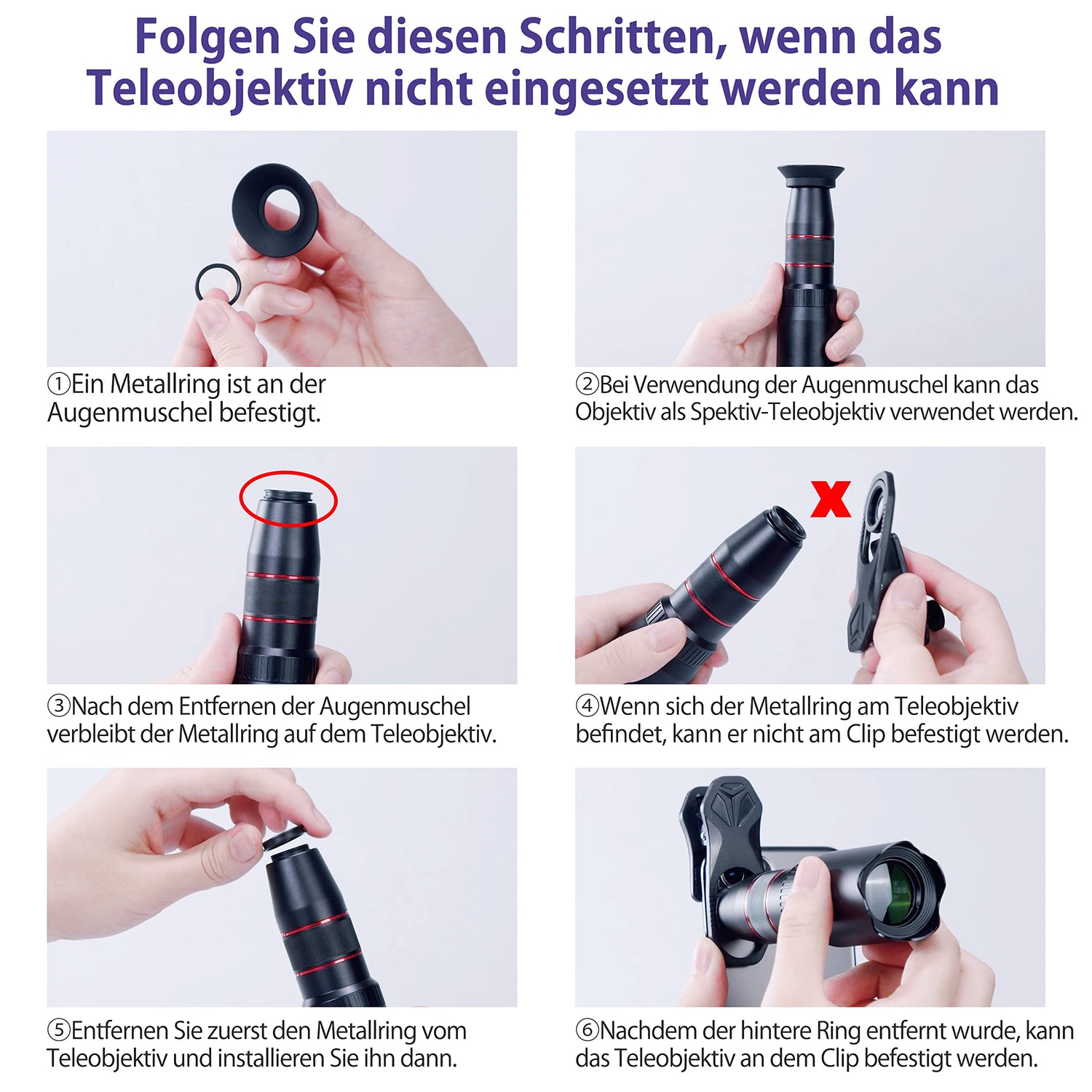 Folgen Sie diesen Schritten, wenn das Teleobjektiv nicht eingesetzt werden kann

①Ein Metallring ist an der Augenmuschel befestigt.

②Bei Verwendung der Augenmuschel kann das Objektiv als Spektiv-Teleobjektiv verwendet werden.

③Nach dem Entfernen der Augenmuschel verbleibt der Metallring auf dem Teleobjektiv.

④Wenn sich der Metallring am Teleobjektiv befindet, kann er nicht am Clip befestigt werden.

⑤Entfernen Sie zuerst den Metallring vom Teleobjektiv und installieren Sie ihn dann.

⑥Nachdem der hintere Ring entfernt wurde, kann das Teleobjektiv an dem Clip befestigt werden.