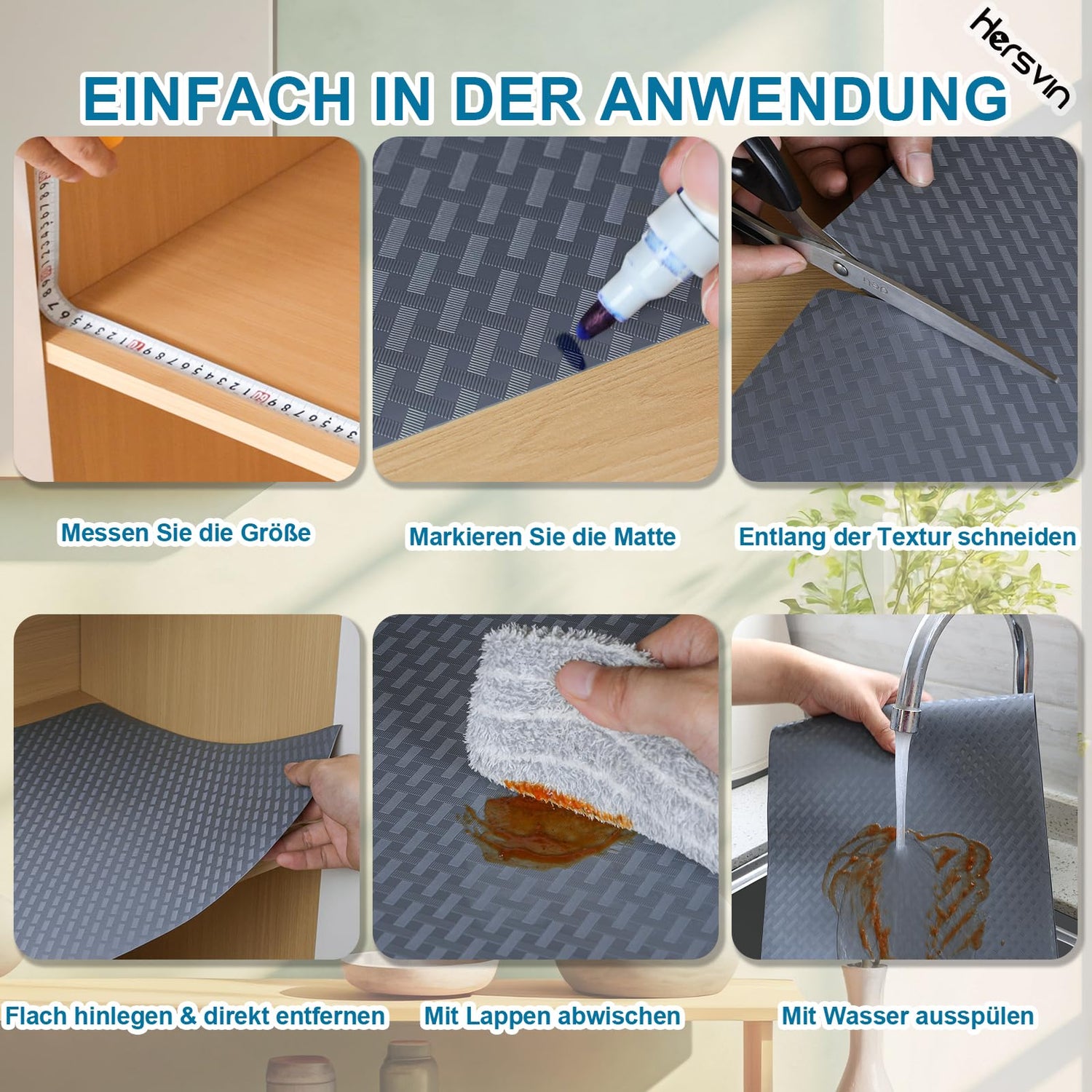 Hersvin

EINFACH IN DER ANWENDUNG

Messen Sie die Größe

Markieren Sie die Matte

Entlang der Textur schneiden

Flach hinlegen & direkt entfernen

Mit Lappen abwischen

Mit Wasser ausspülen