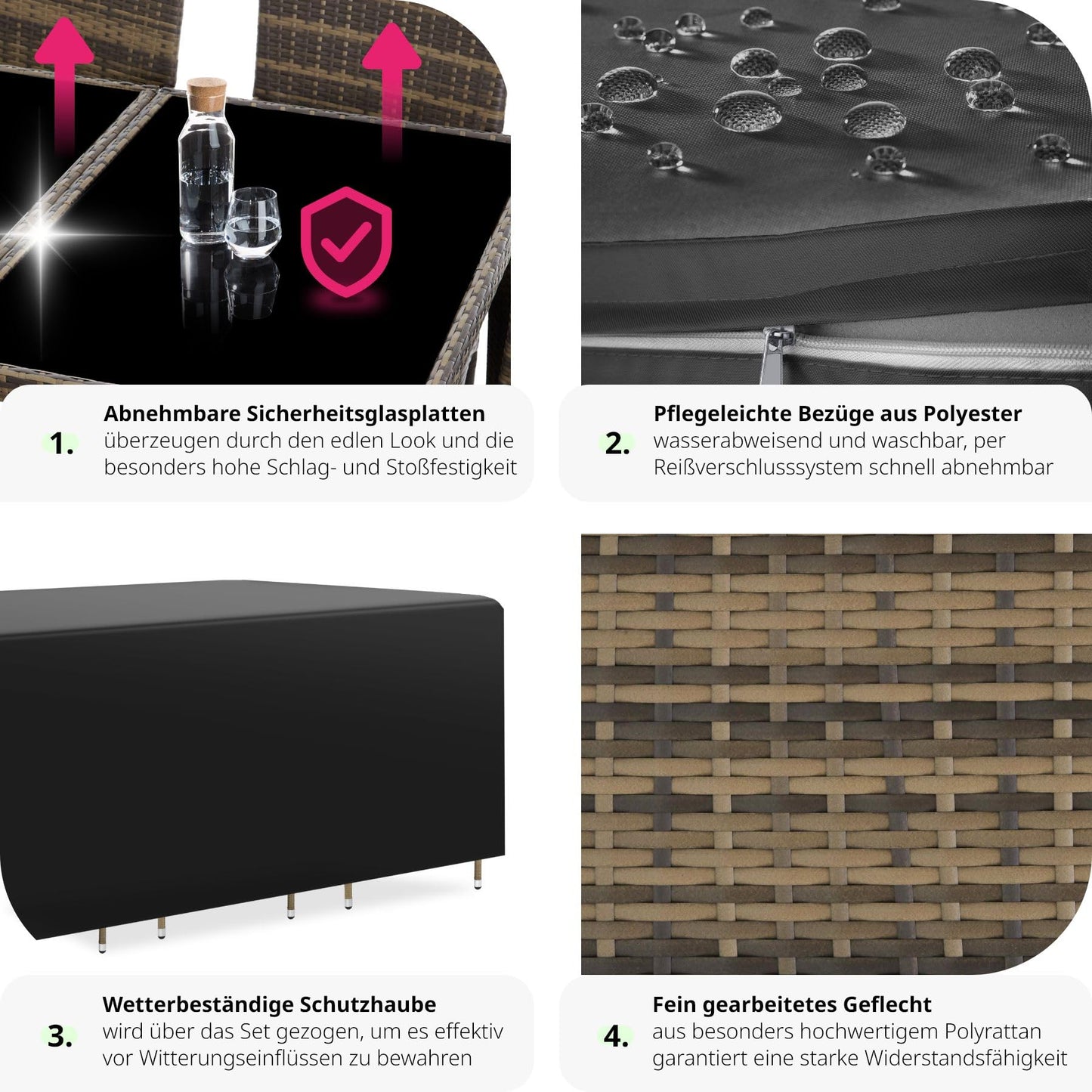 1.
Abnehmbare Sicherheitsglasplatten
überzeugen durch den edlen Look und die besonders hohe Schlag- und Stoßfestigkeit

2.
Pflegeleichte Bezüge aus Polyester
wasserabweisend und waschbar, per Reißverschlusssystem schnell abnehmbar

3.
Wetterbeständige Schutzhaube
wird über das Set gezogen, um es effektiv vor Witterungseinflüssen zu bewahren

4.
Fein gearbeitetes Geflecht
aus besonders hochwertigem Polyrattan garantiert eine starke Widerstandsfähigkeit