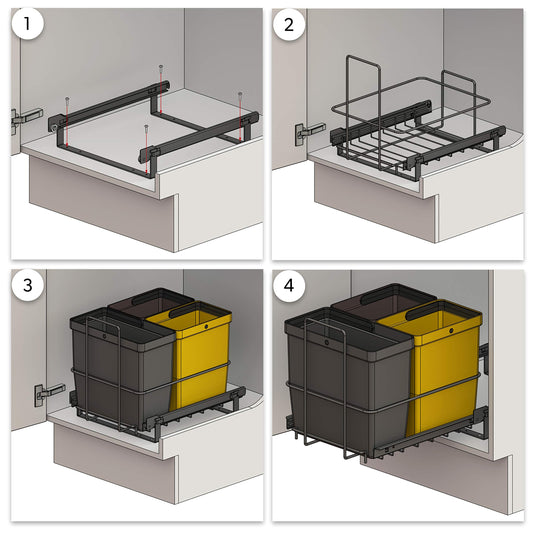 1

2

3

4