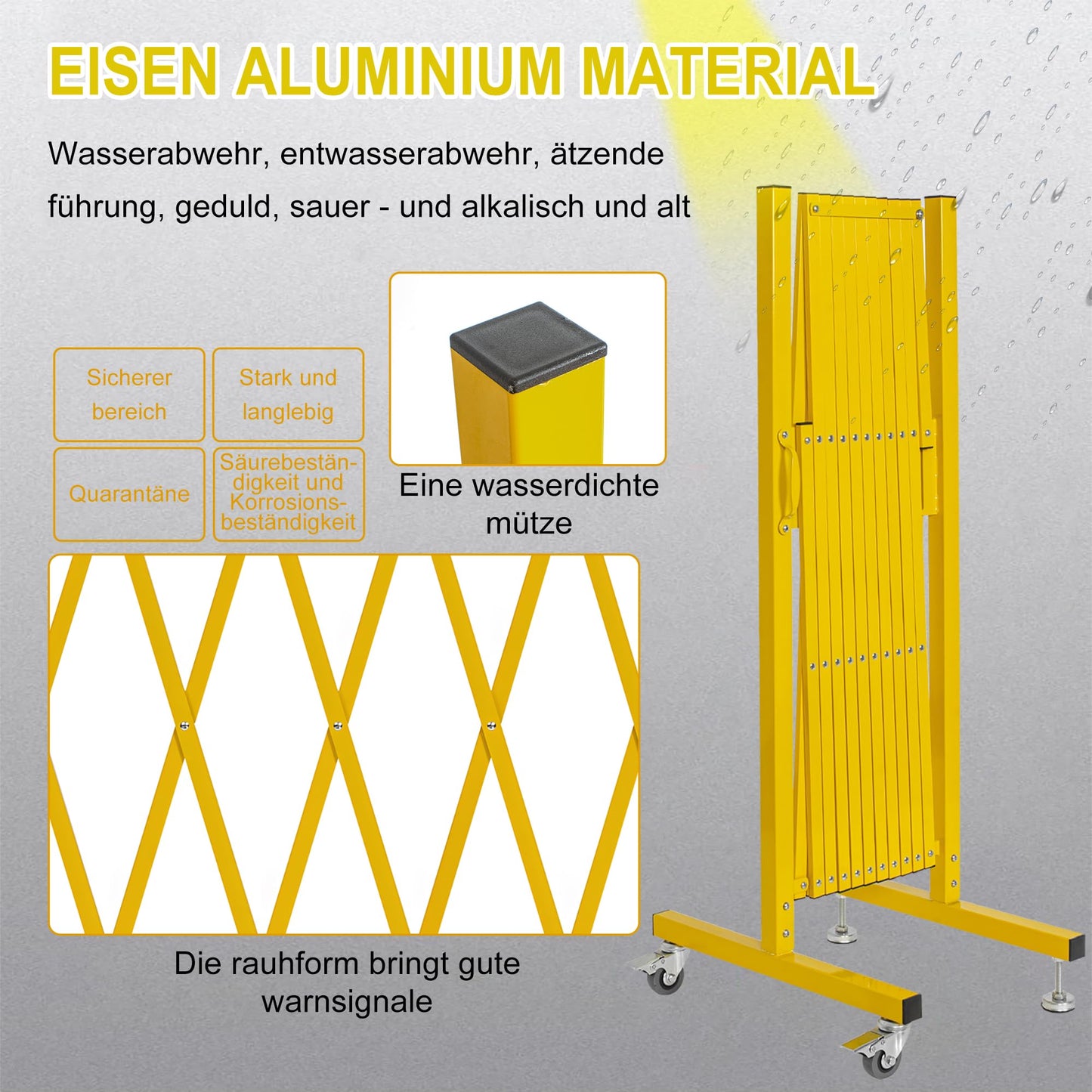 EISEN ALUMINIUM MATERIAL

Wasserabwehr, entwasserabwehr, ätzende führung, geduld, sauer - und alkalisch und alt

Sicherer bereich

Stark und langlebig

Quarantäne

Säurebeständigkeit und Korrosionsbeständigkeit

Eine wasserdichte mütze

Die rauhform bringt gute warnsignale