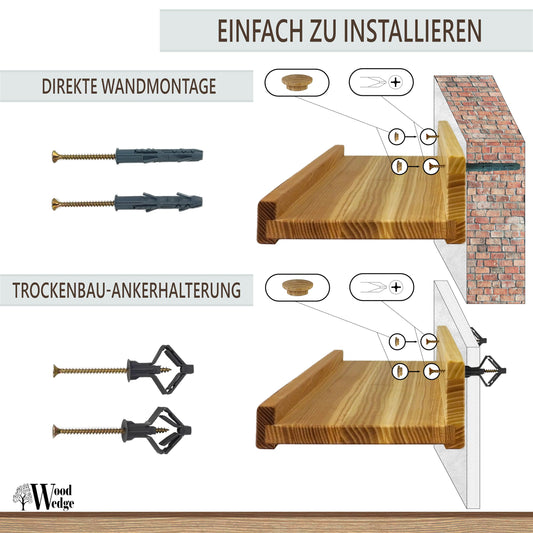 EINFACH ZU INSTALLIEREN

DIREKTE WANDMONTAGE

TROCKENBAU-ANKERHALTERUNG

Wood Wedge