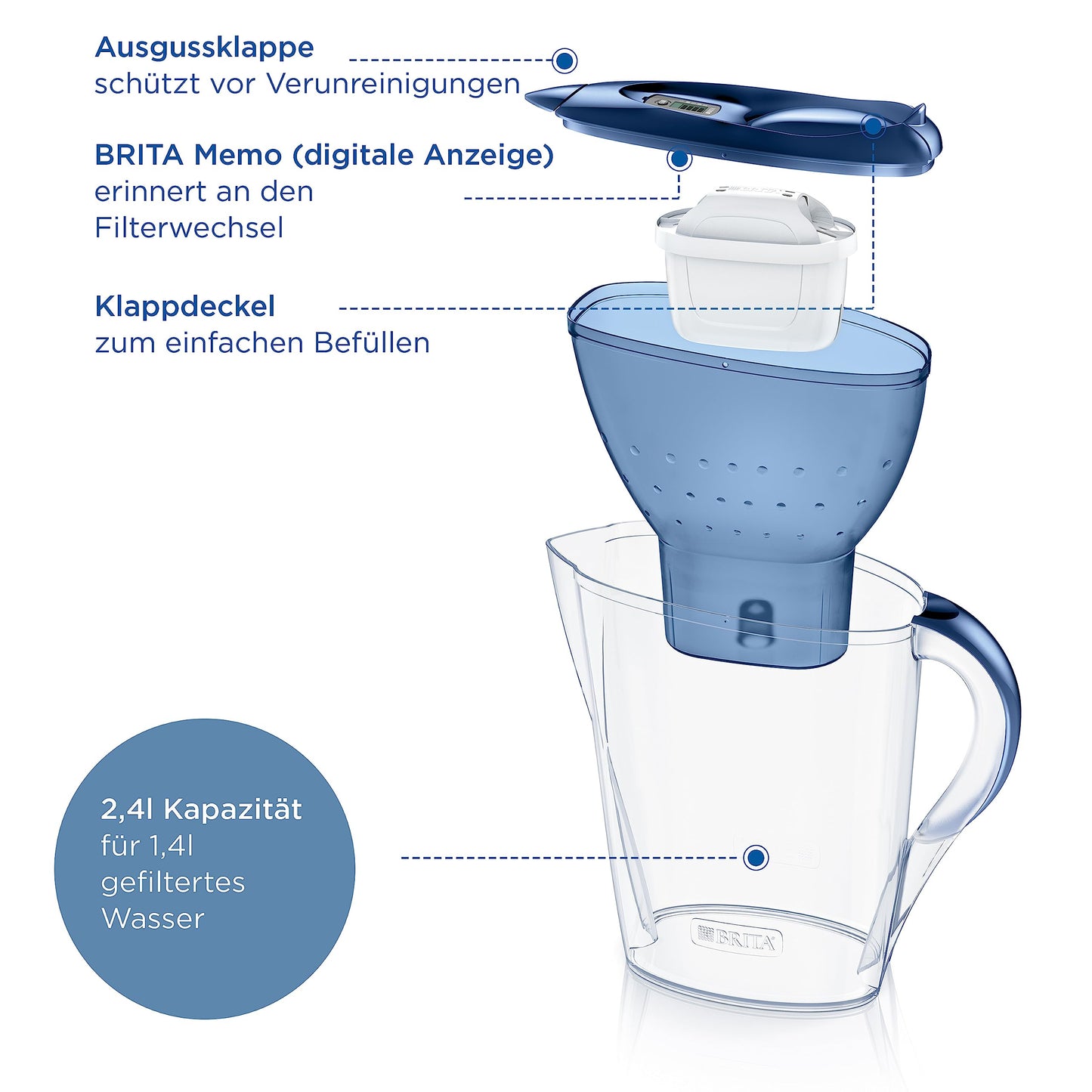 Ausgussklappe
schützt vor Verunreinigungen

BRITA Memo (digitale Anzeige)
erinnert an den Filterwechsel

Klappdeckel
zum einfachen Befüllen

2,4l Kapazität
für 1,4l gefiltertes Wasser

BRITA