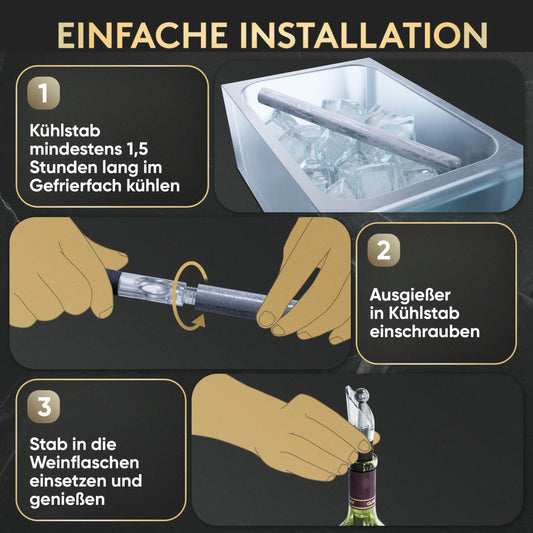 EINFACHE INSTALLATION

1

Kühlstab mindestens 1,5 Stunden lang im Gefrierfach kühlen

2

Ausgießer in Kühlstab einschrauben

3

Stab in die Weinflaschen einsetzen und genießen