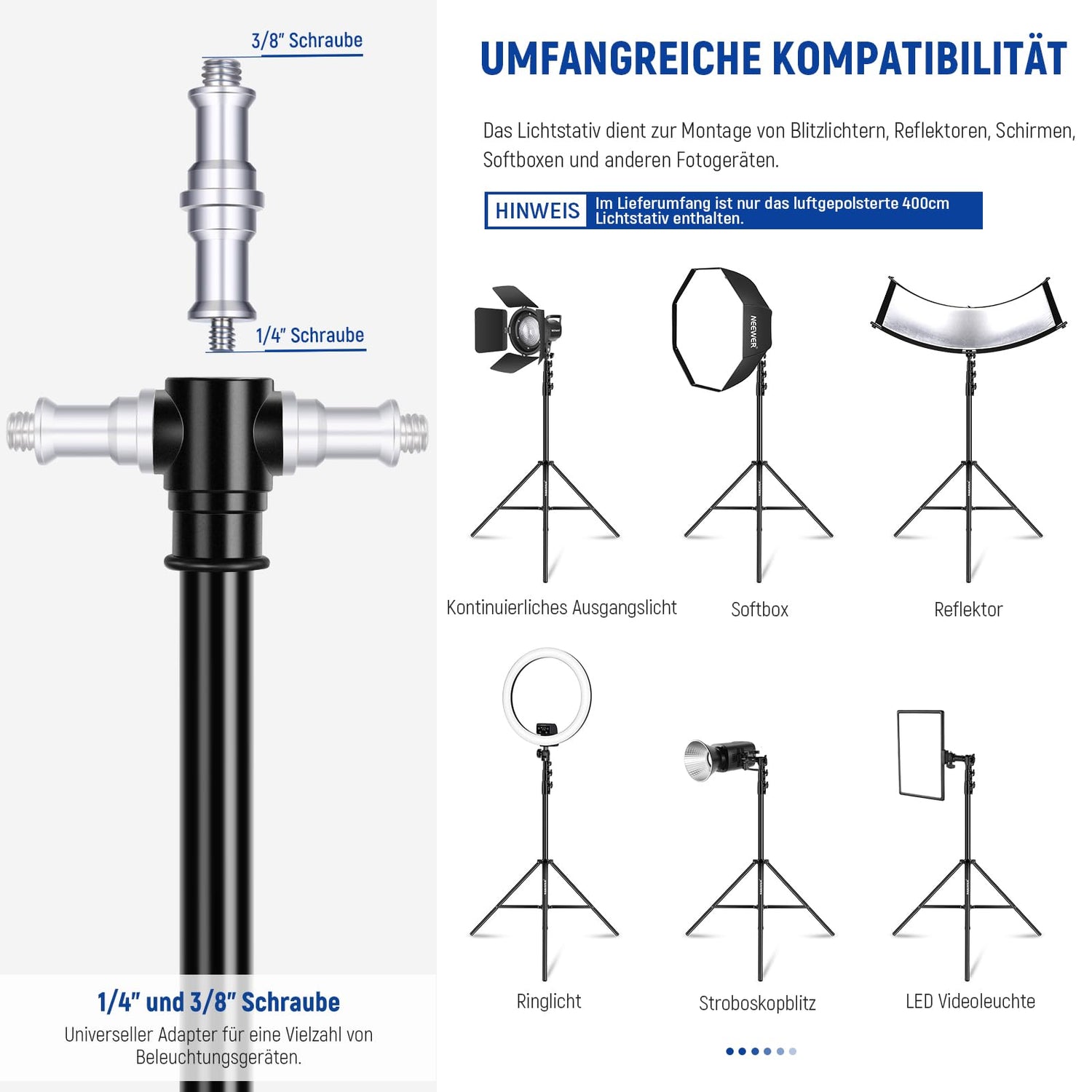 3/8" Schraube

1/4" Schraube

1/4" und 3/8" Schraube
Universeller Adapter für eine Vielzahl von Beleuchtungsgeräten.

UMFANGREICHE KOMPATIBILITÄT

Das Lichtstativ dient zur Montage von Blitzlichtern, Reflektoren, Schirmen, Softboxen und anderen Fotogeräten.

HINWEIS Im Lieferumfang ist nur das luftgepolsterte 400cm Lichtstativ enthalten.

NEEWER

Kontinuierliches Ausgangslicht

Softbox

Reflektor

Ringlicht

Stroboskopblitz

LED Videoleuchte