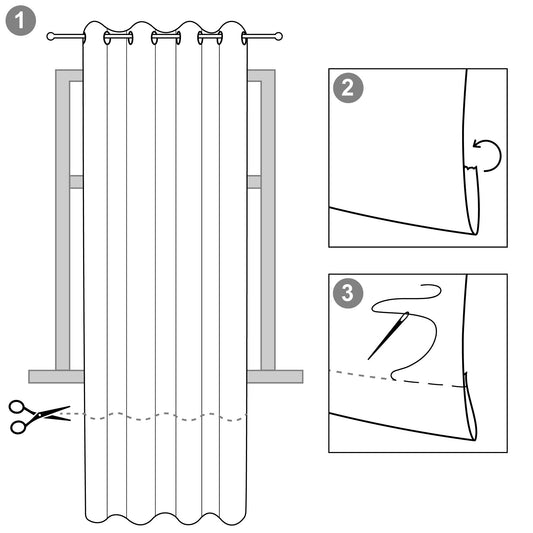 1

2

3