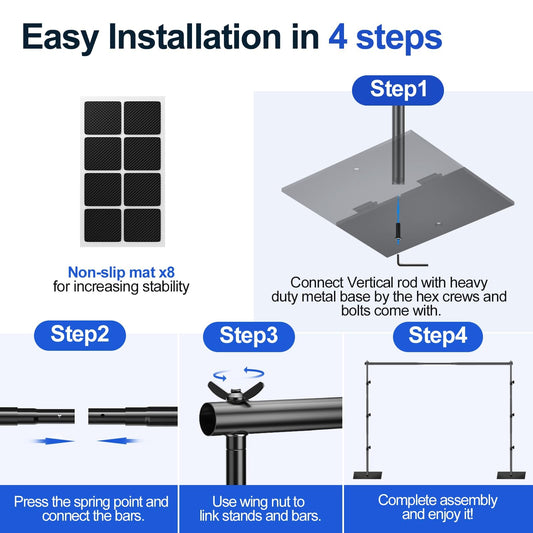 Easy Installation in 4 steps

Non-slip mat x8
for increasing stability

Step1

Connect Vertical rod with heavy duty metal base by the hex crews and bolts come with.

Step2

Press the spring point and connect the bars.

Step3

Use wing nut to link stands and bars.

Step4

Complete assembly and enjoy it!