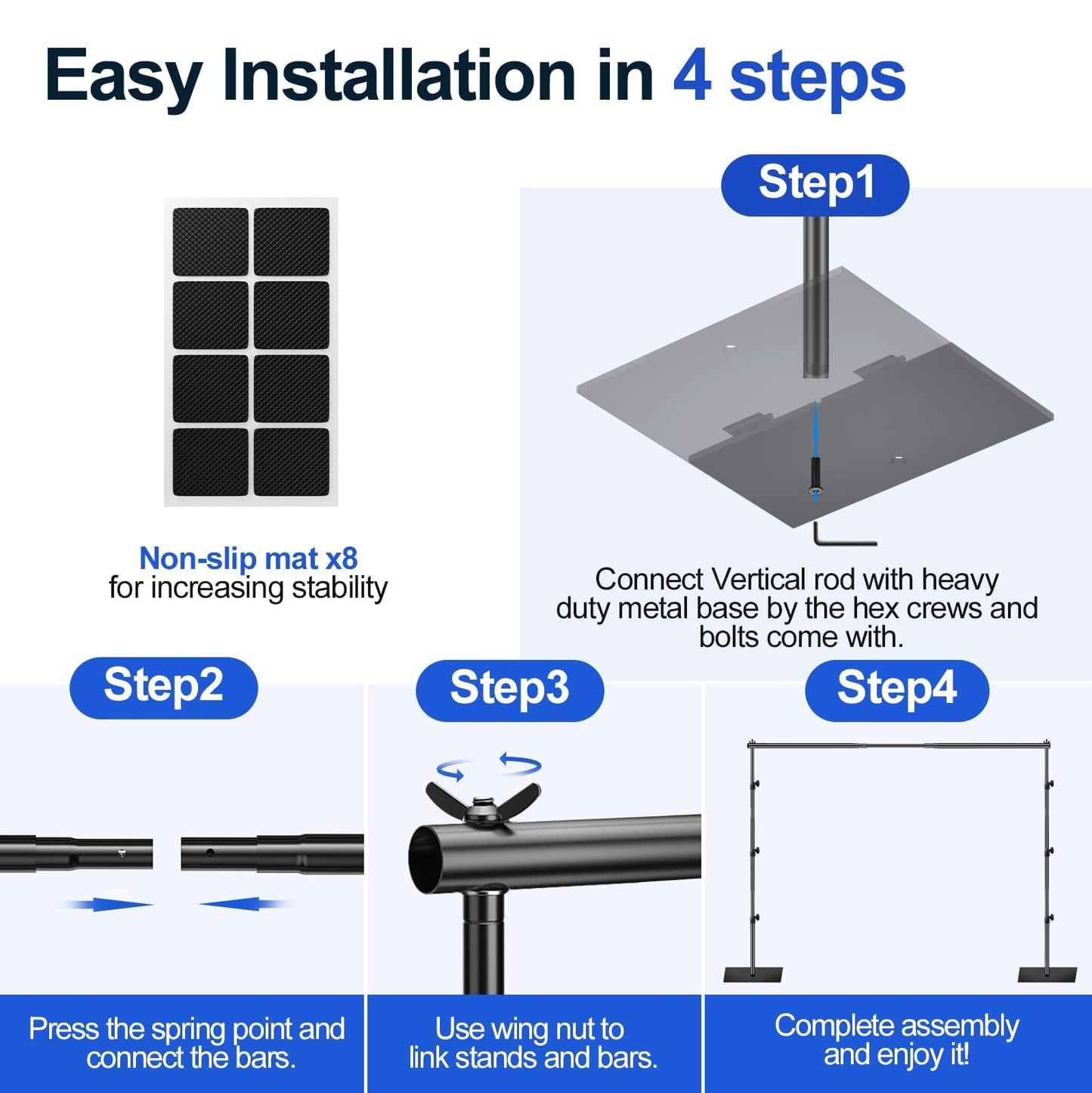 Easy Installation in 4 steps

Non-slip mat x8
for increasing stability

Step1

Connect Vertical rod with heavy duty metal base by the hex crews and bolts come with.

Step2

Press the spring point and connect the bars.

Step3

Use wing nut to link stands and bars.

Step4

Complete assembly and enjoy it!