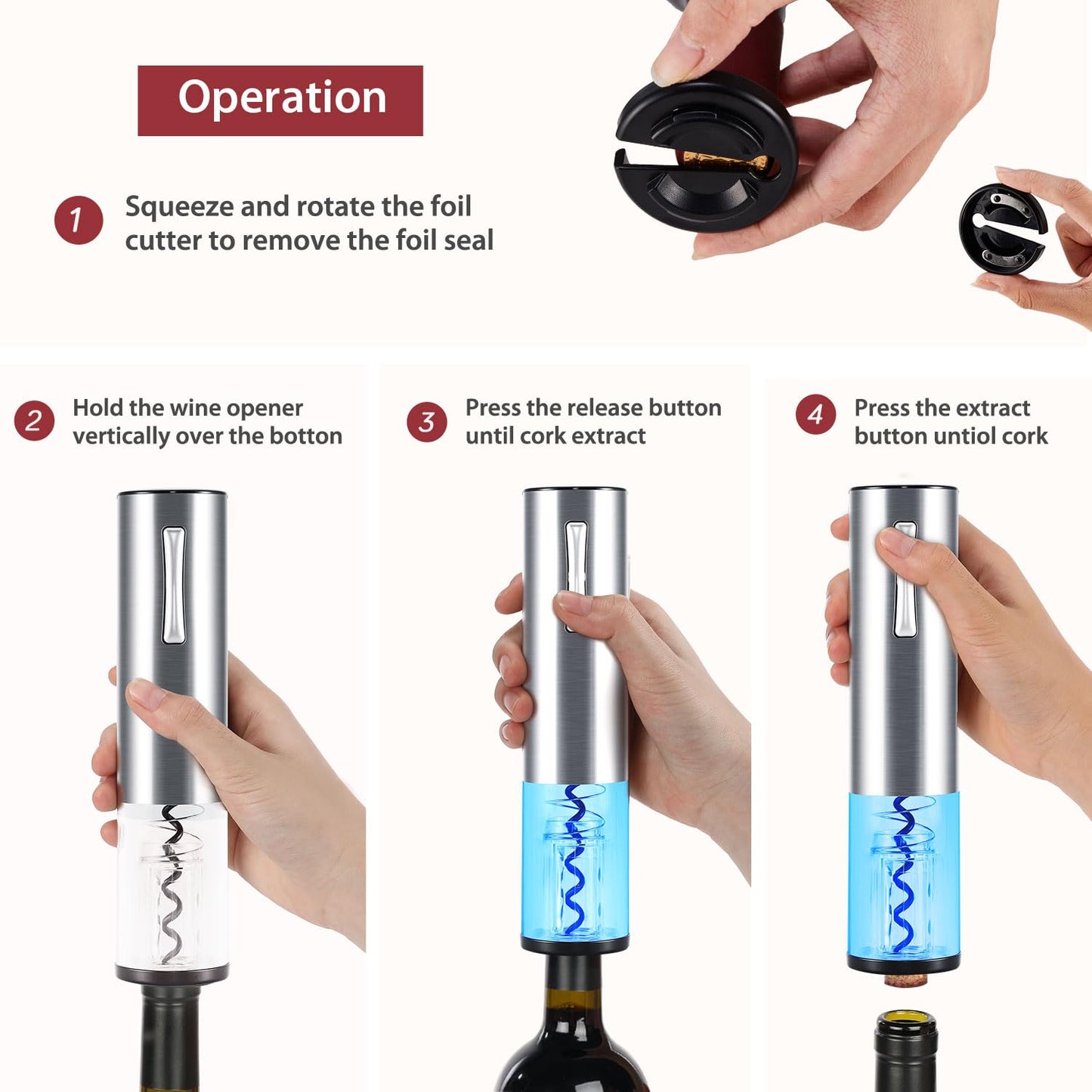 Operation

1 Squeeze and rotate the foil cutter to remove the foil seal

2 Hold the wine opener vertically over the botton

3 Press the release button until cork extract

4 Press the extract button untiol cork