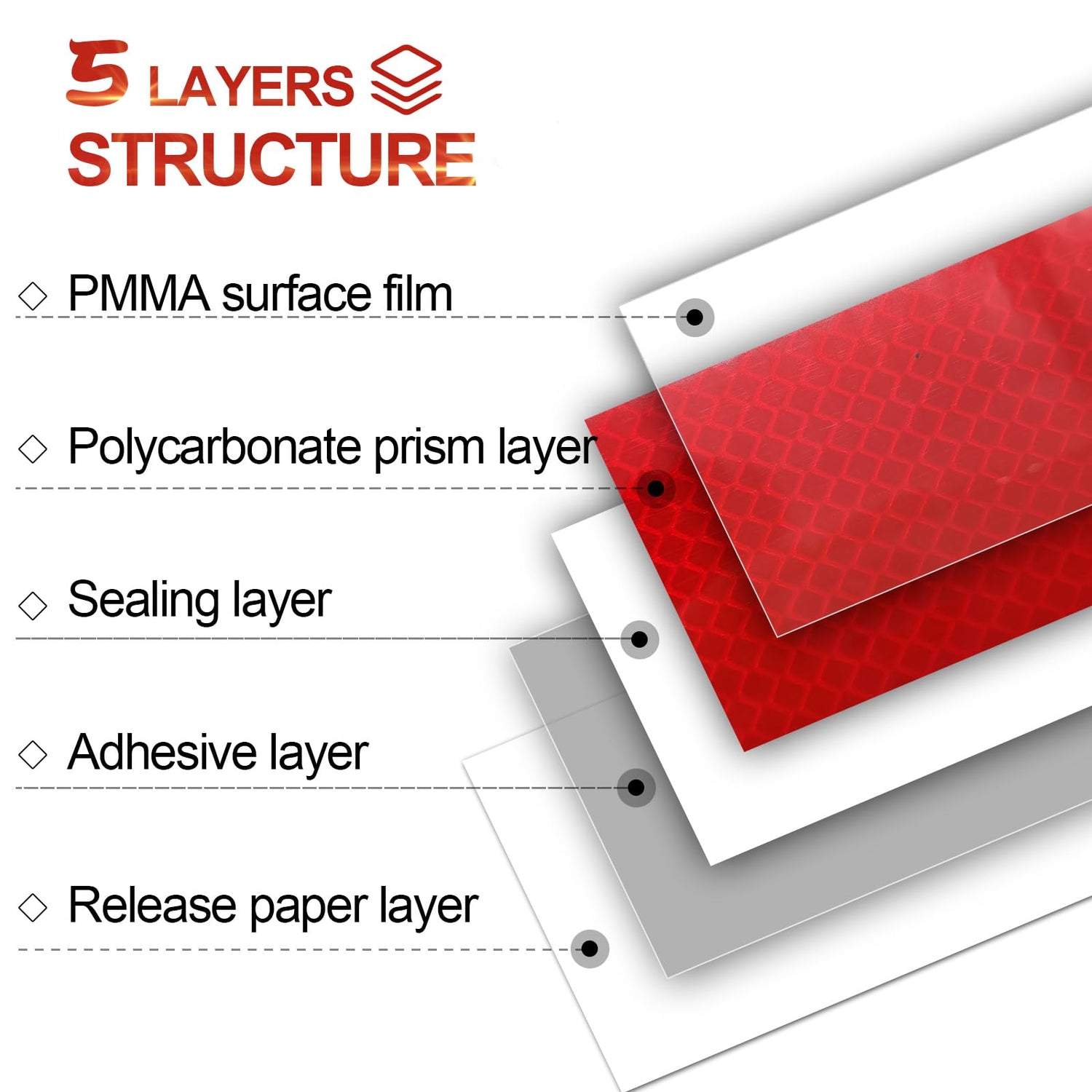 5 LAYERS
STRUCTURE

◇ PMMA surface film

◇ Polycarbonate prism layer

◇ Sealing layer

◇ Adhesive layer

◇ Release paper layer