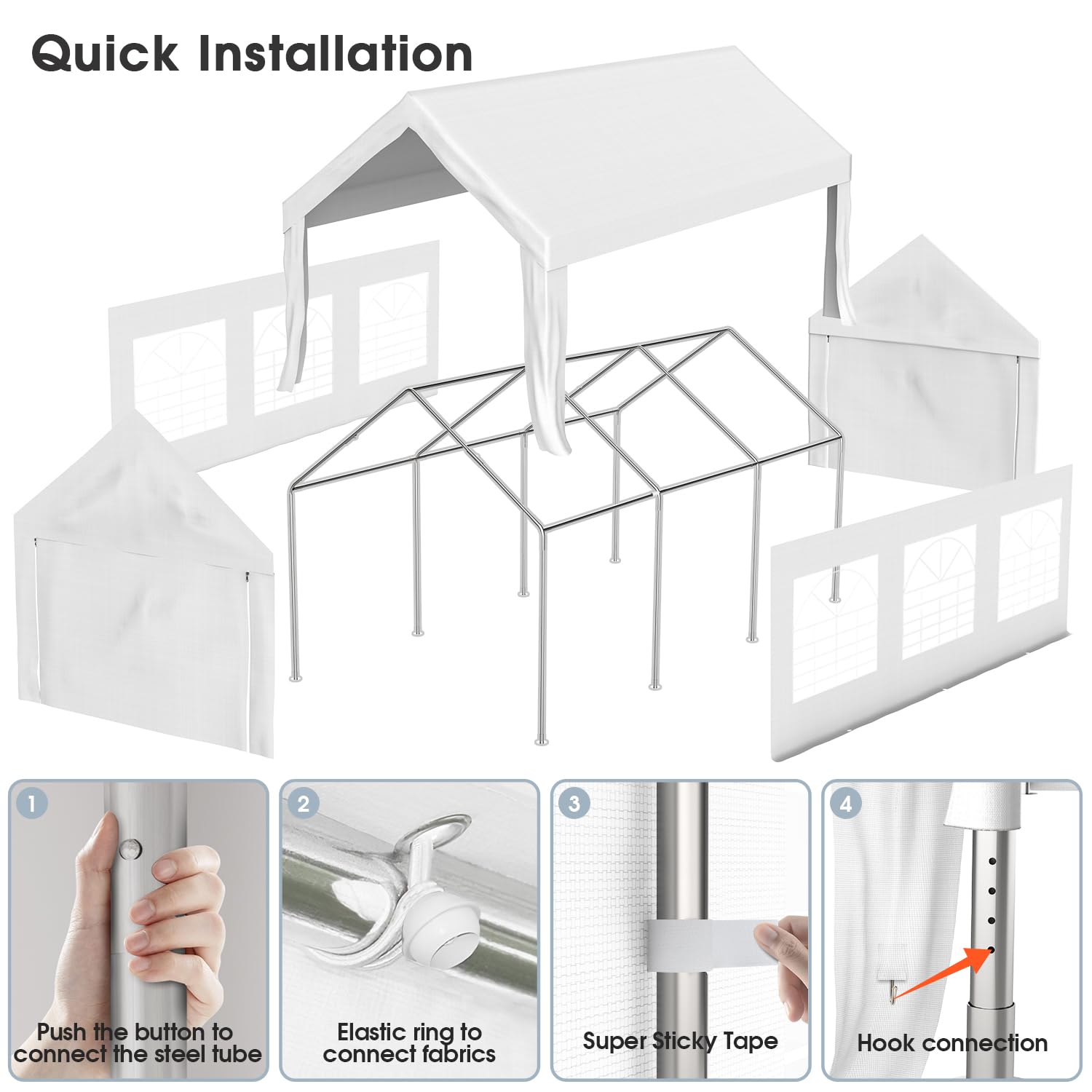 Quick Installation

1
Push the button to connect the steel tube

2
Elastic ring to connect fabrics

3
Super Sticky Tape

4
Hook connection