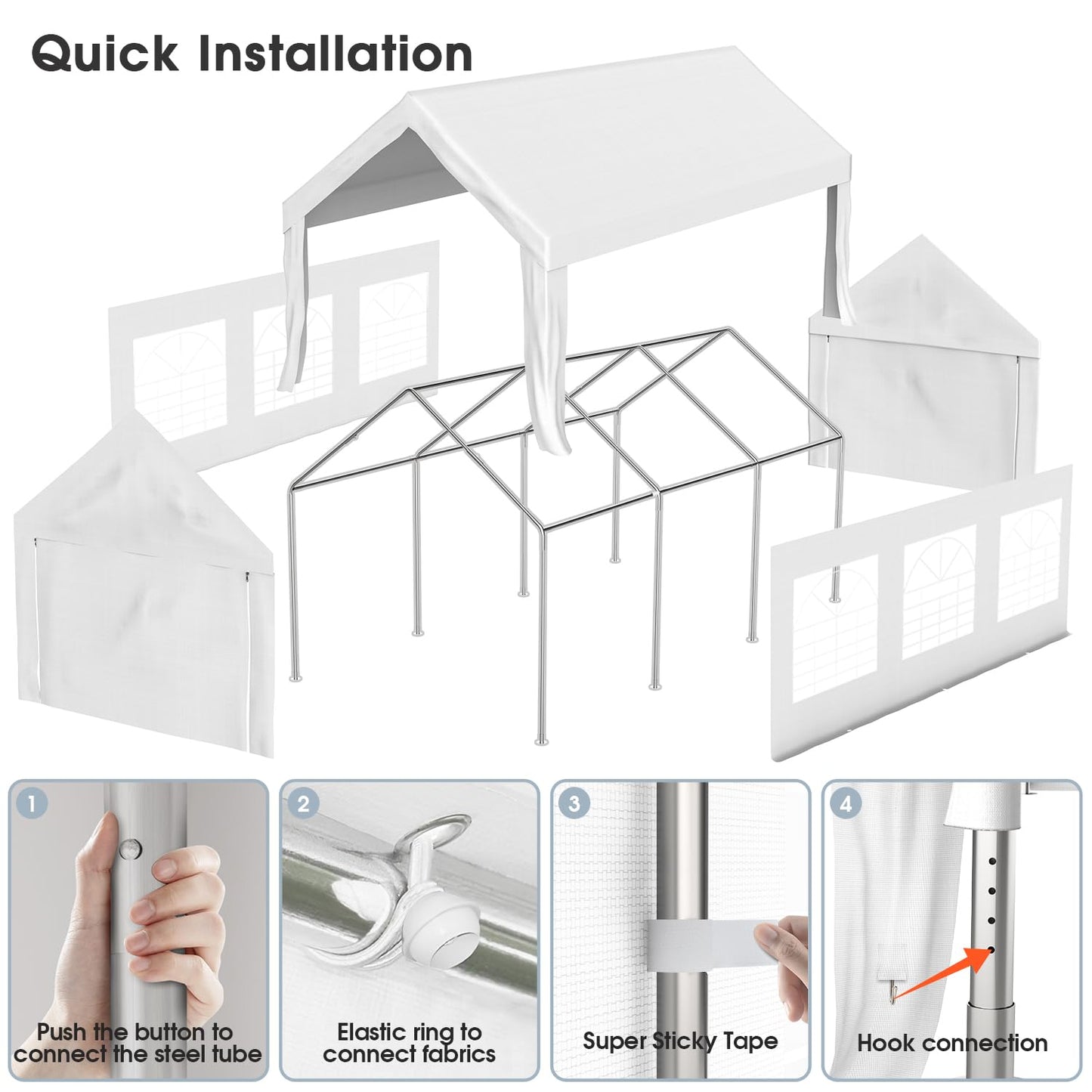 Quick Installation

1
Push the button to connect the steel tube

2
Elastic ring to connect fabrics

3
Super Sticky Tape

4
Hook connection