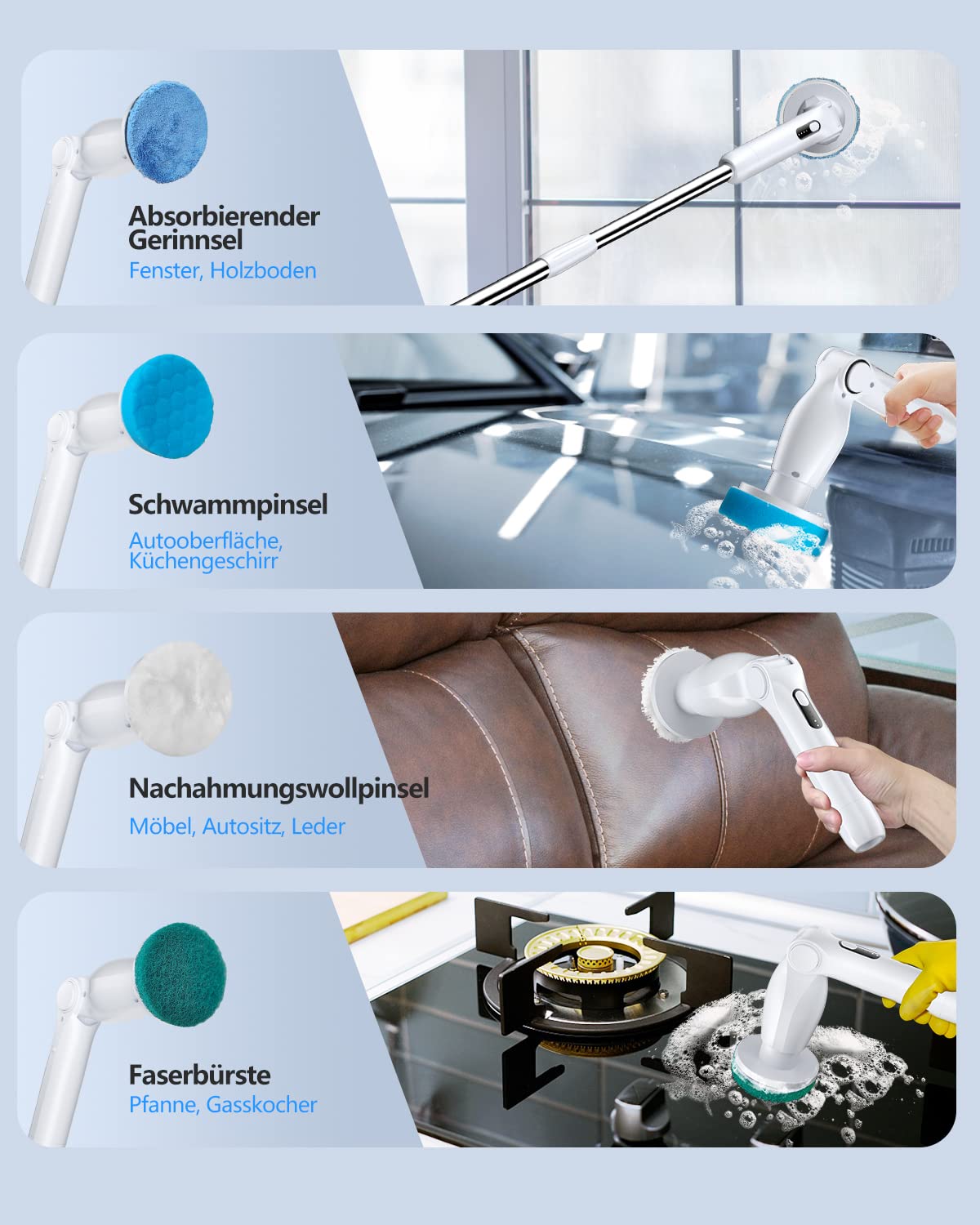 Absorbierender Gerinnsel
Fenster, Holzboden

Schwammpinsel
Autooberfläche, Küchengeschirr

Nachahmungswollpinsel
Möbel, Autositz, Leder

Faserbürste
Pfanne, Gasskocher