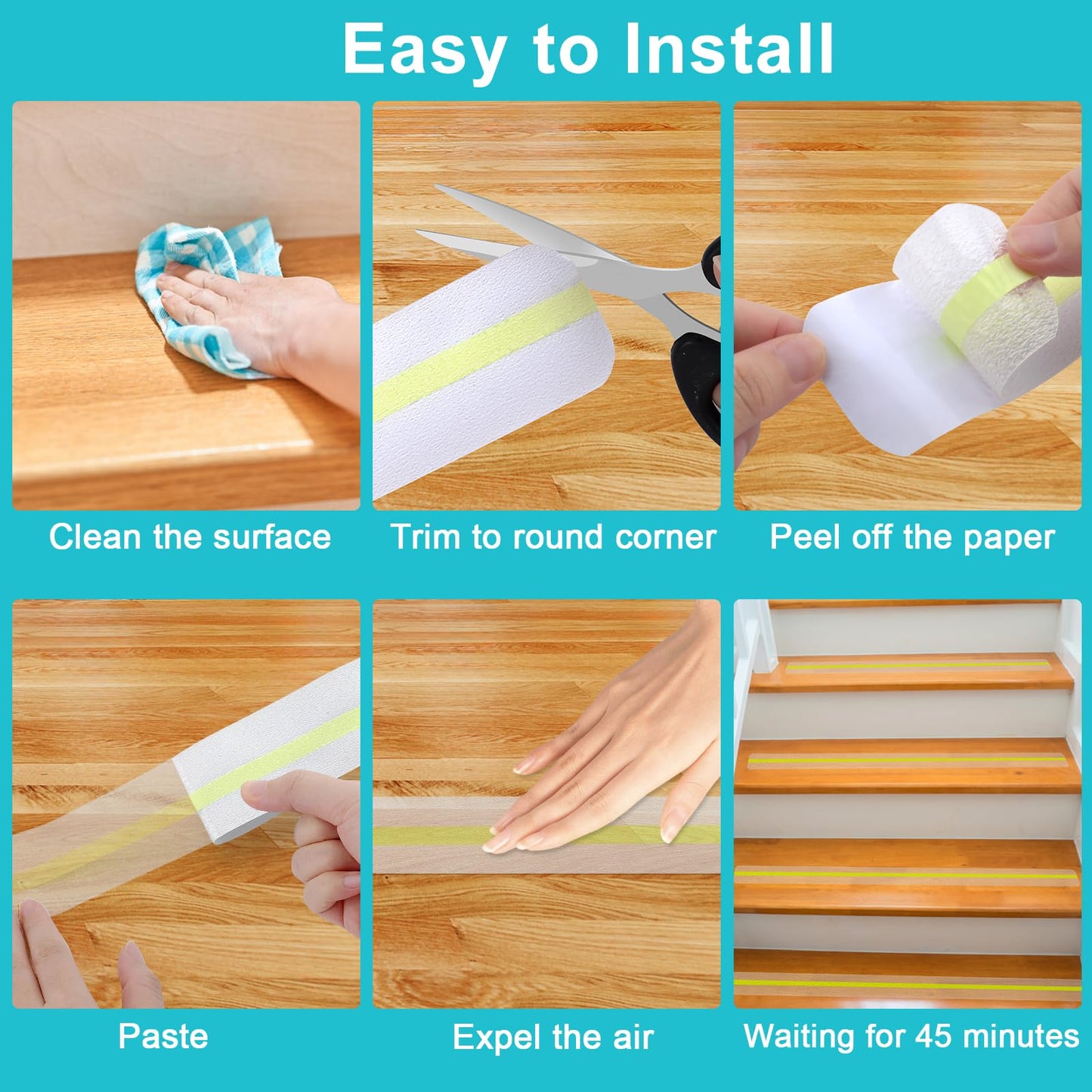 Easy to Install

Clean the surface

Trim to round corner

Peel off the paper

Paste

Expel the air

Waiting for 45 minutes