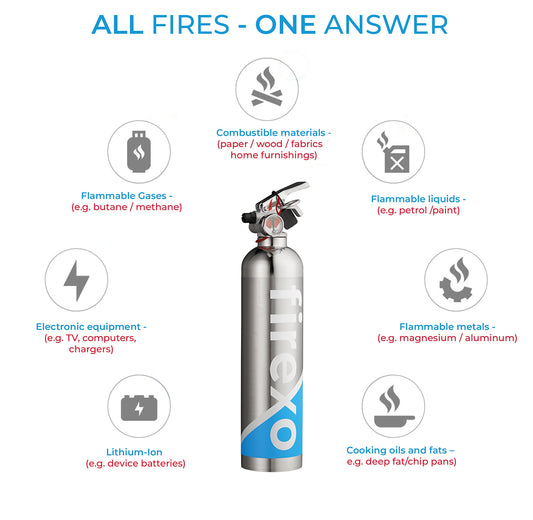 ALL FIRES - ONE ANSWER

Combustible materials - (paper / wood / fabrics home furnishings)

Flammable Gases - (e.g. butane / methane)

Flammable liquids - (e.g. petrol /paint)

Electronic equipment - (e.g. TV, computers, chargers)

firexo

Flammable metals - (e.g. magnesium / aluminum)

Lithium-Ion (e.g. device batteries)

Cooking oils and fats – e.g. deep fat/chip pans)