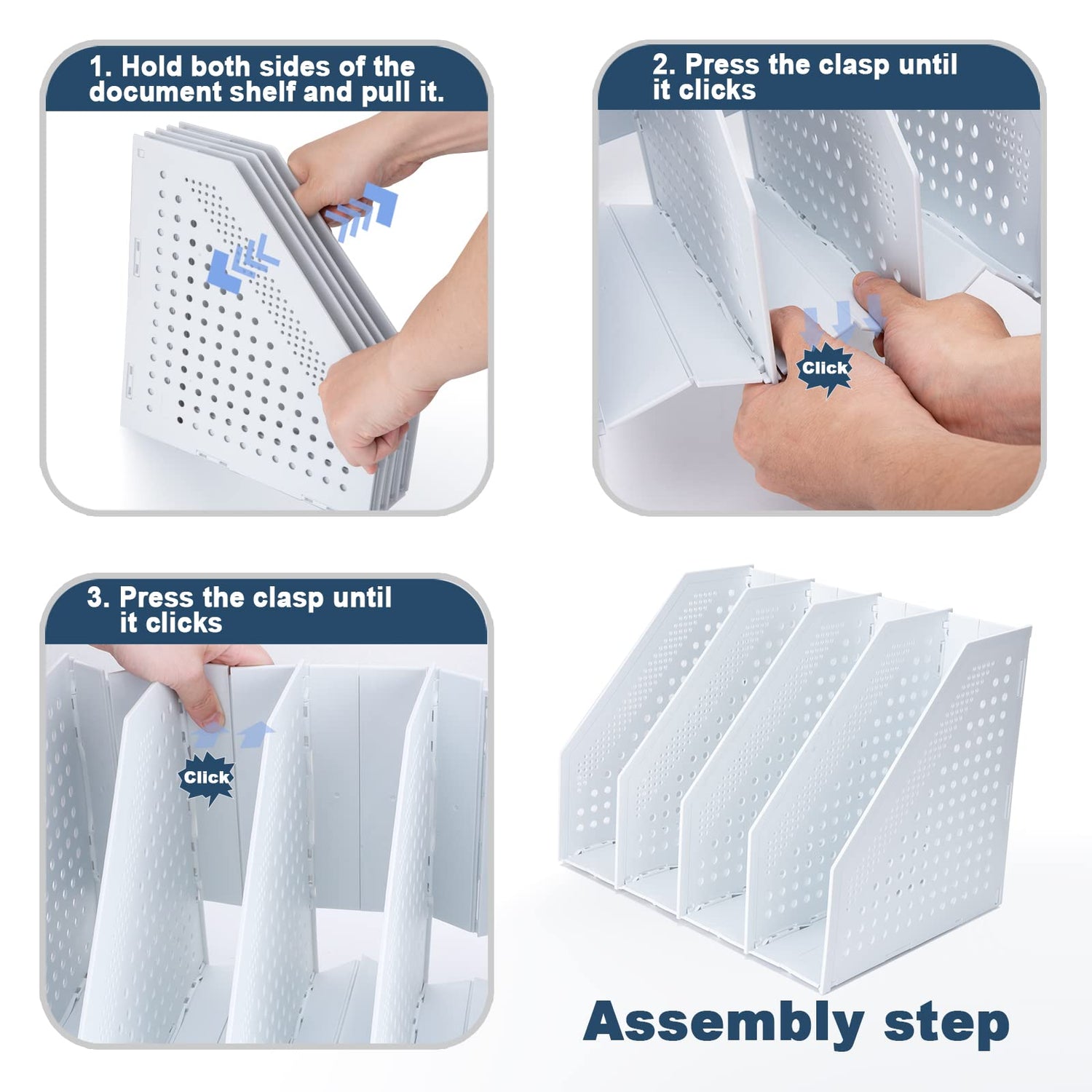 1. Hold both sides of the document shelf and pull it.

2. Press the clasp until it clicks

Click

3. Press the clasp until it clicks

Click

Assembly step