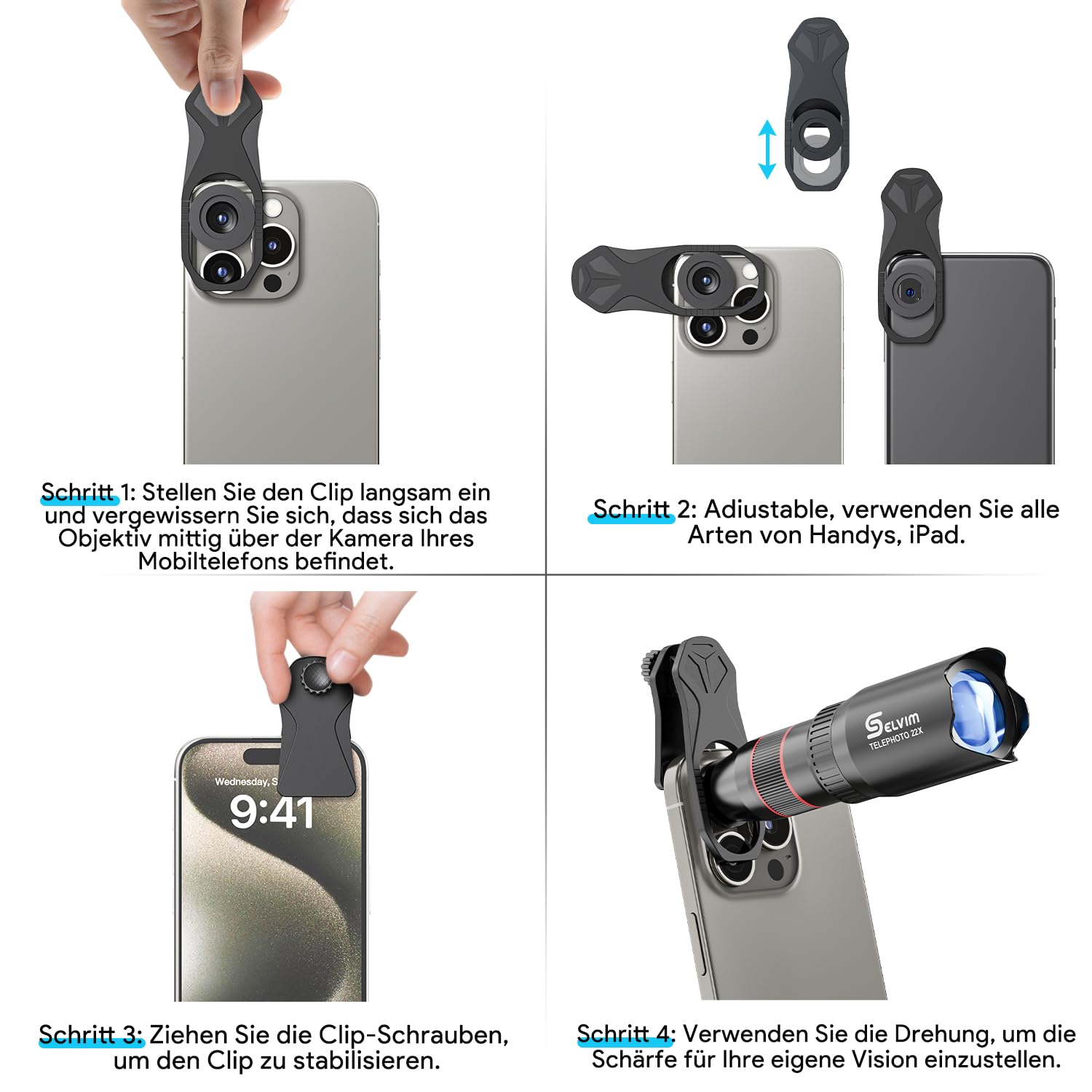 Schritt 1: Stellen Sie den Clip langsam ein und vergewissern Sie sich, dass sich das Objektiv mittig über der Kamera Ihres Mobiltelefons befindet.

Schritt 2: Adiustable, verwenden Sie alle Arten von Handys, iPad.

Wednesday, S

9:41

Schritt 3: Ziehen Sie die Clip-Schrauben, um den Clip zu stabilisieren.

SELVIM
TELEPHOTO 22X

Schritt 4: Verwenden Sie die Drehung, um die Schärfe für Ihre eigene Vision einzustellen.