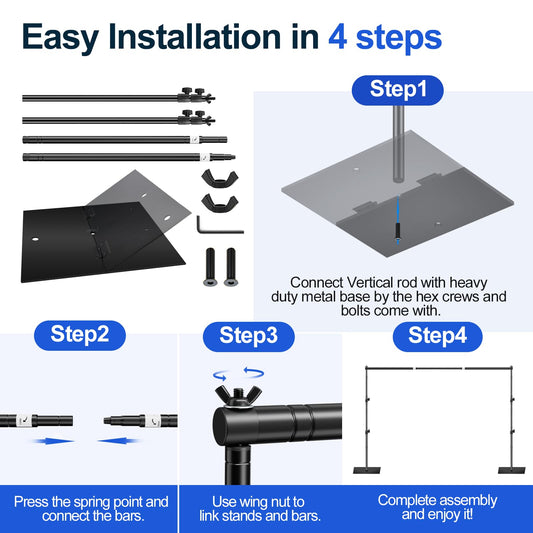 Easy Installation in 4 steps

Step1

Connect Vertical rod with heavy duty metal base by the hex crews and bolts come with.

Step2

Press the spring point and connect the bars.

Step3

Use wing nut to link stands and bars.

Step4

Complete assembly and enjoy it!