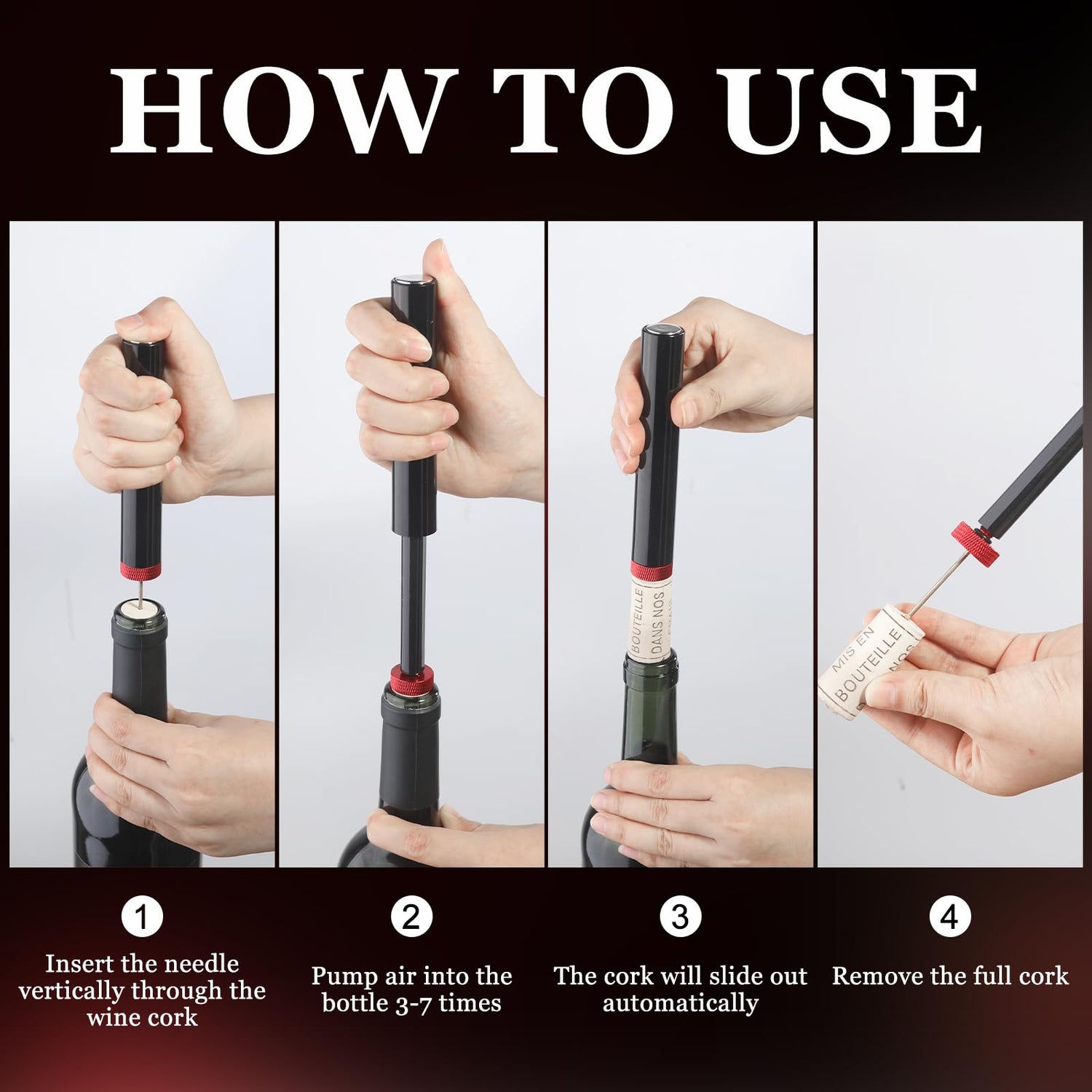 HOW TO USE

BOUTEILLE
DANS NOS

MIS EN
BOUTEILLE
NOS

1
Insert the needle vertically through the wine cork

2
Pump air into the bottle 3-7 times

3
The cork will slide out automatically

4
Remove the full cork