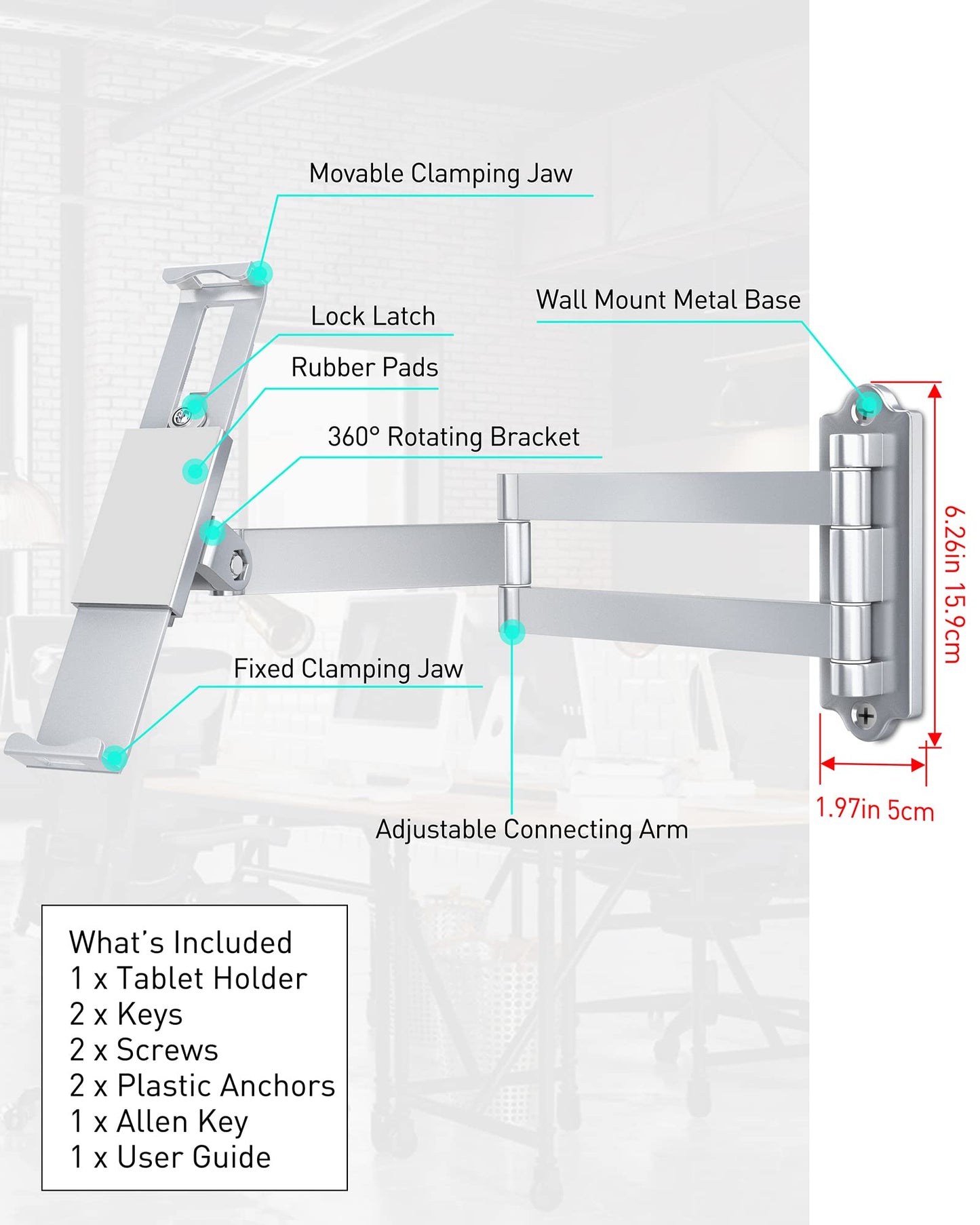 Movable Clamping Jaw

Wall Mount Metal Base

Lock Latch

Rubber Pads

360° Rotating Bracket

6.26in 15.9cm

Fixed Clamping Jaw

1.97in 5cm

Adjustable Connecting Arm

What's Included
1 x Tablet Holder
2 x Keys
2 x Screws
2 x Plastic Anchors
1 x Allen Key
1 x User Guide