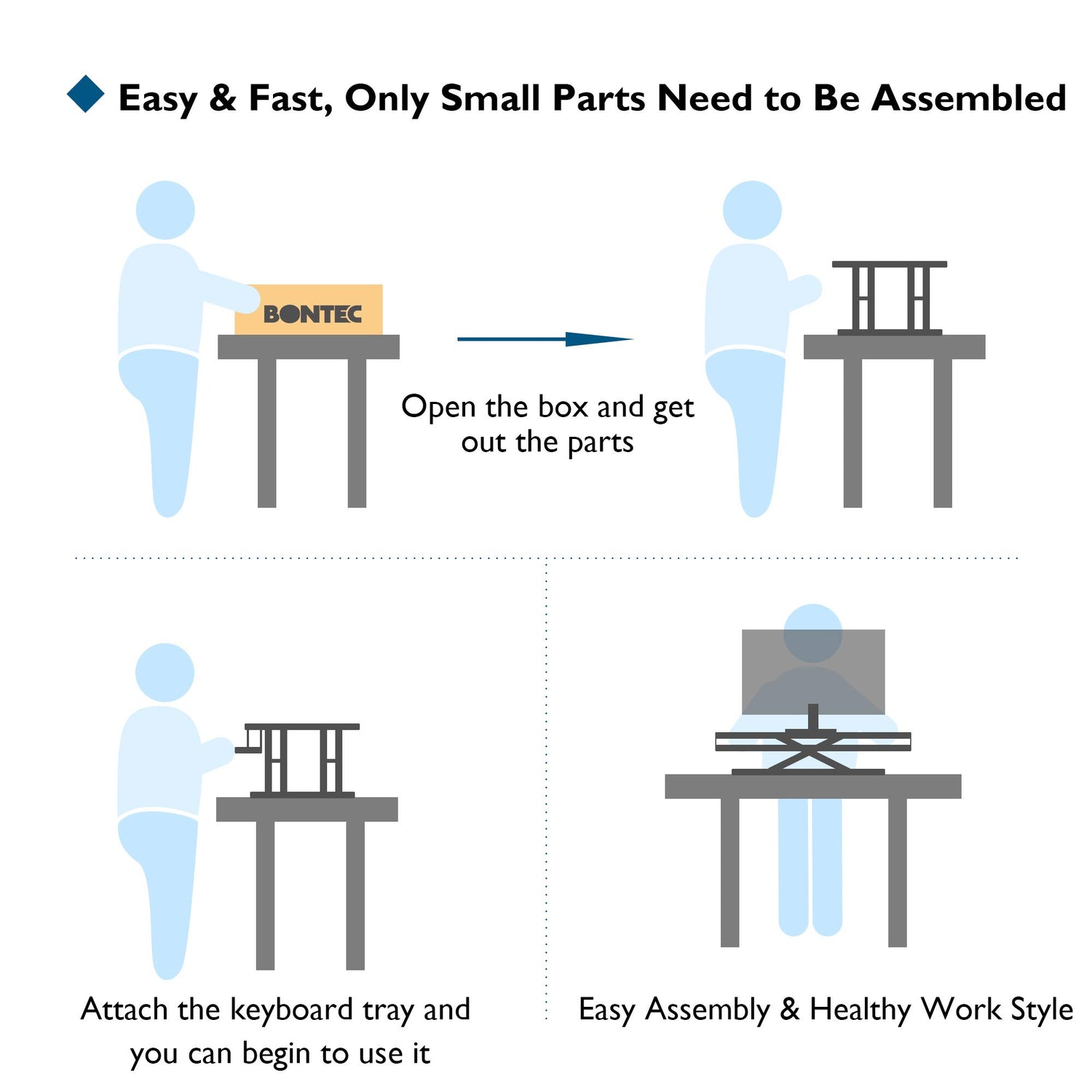 Easy & Fast, Only Small Parts Need to Be Assembled

BONTEC

Open the box and get out the parts

Attach the keyboard tray and you can begin to use it

Easy Assembly & Healthy Work Style