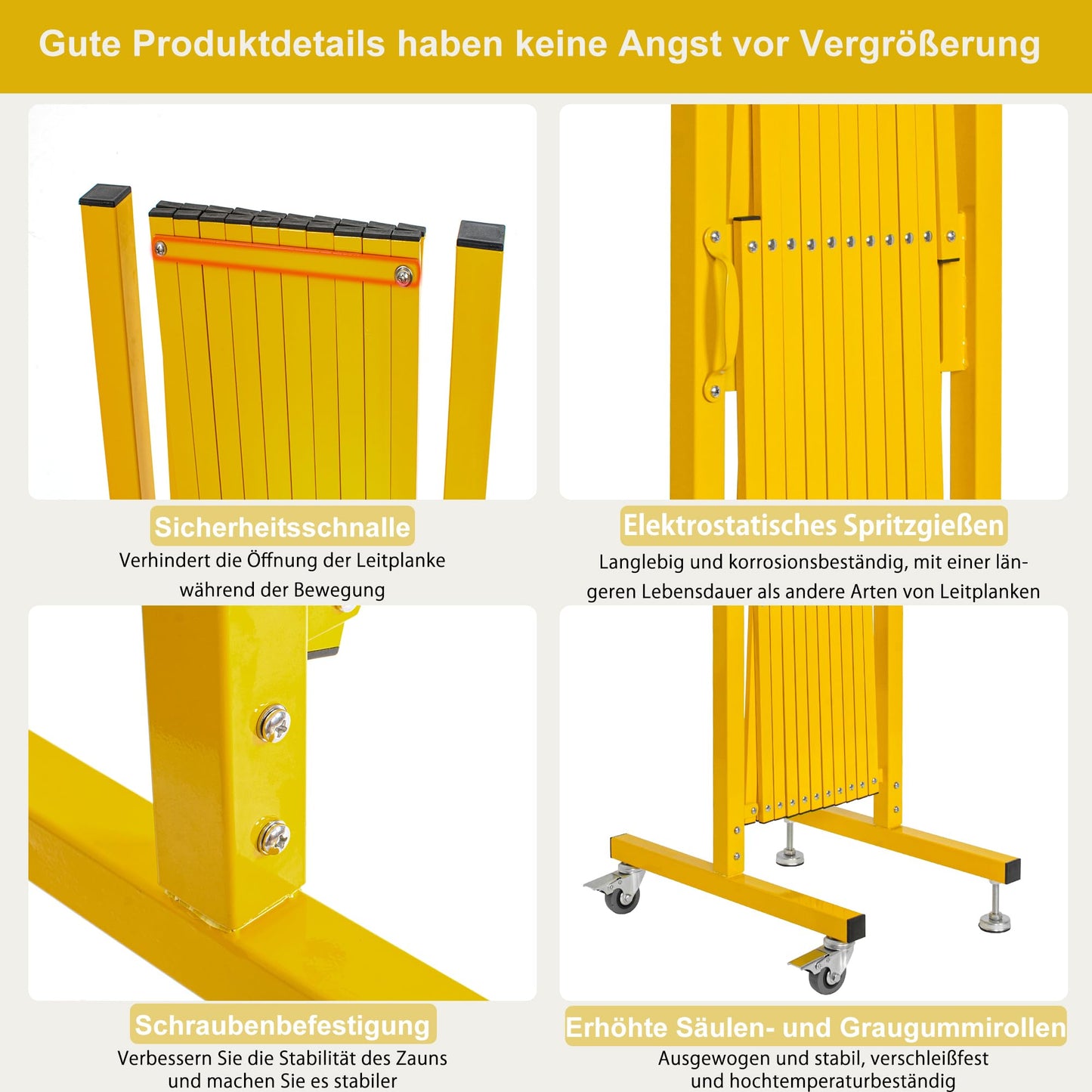 Gute Produktdetails haben keine Angst vor Vergrößerung

Sicherheitsschnalle
Verhindert die Öffnung der Leitplanke während der Bewegung

Elektrostatisches Spritzgießen
Langlebig und korrosionsbeständig, mit einer längeren Lebensdauer als andere Arten von Leitplanken

Schraubenbefestigung
Verbessern Sie die Stabilität des Zauns und machen Sie es stabiler

Erhöhte Säulen- und Graugummirollen
Ausgewogen und stabil, verschleißfest und hochtemperaturbeständig