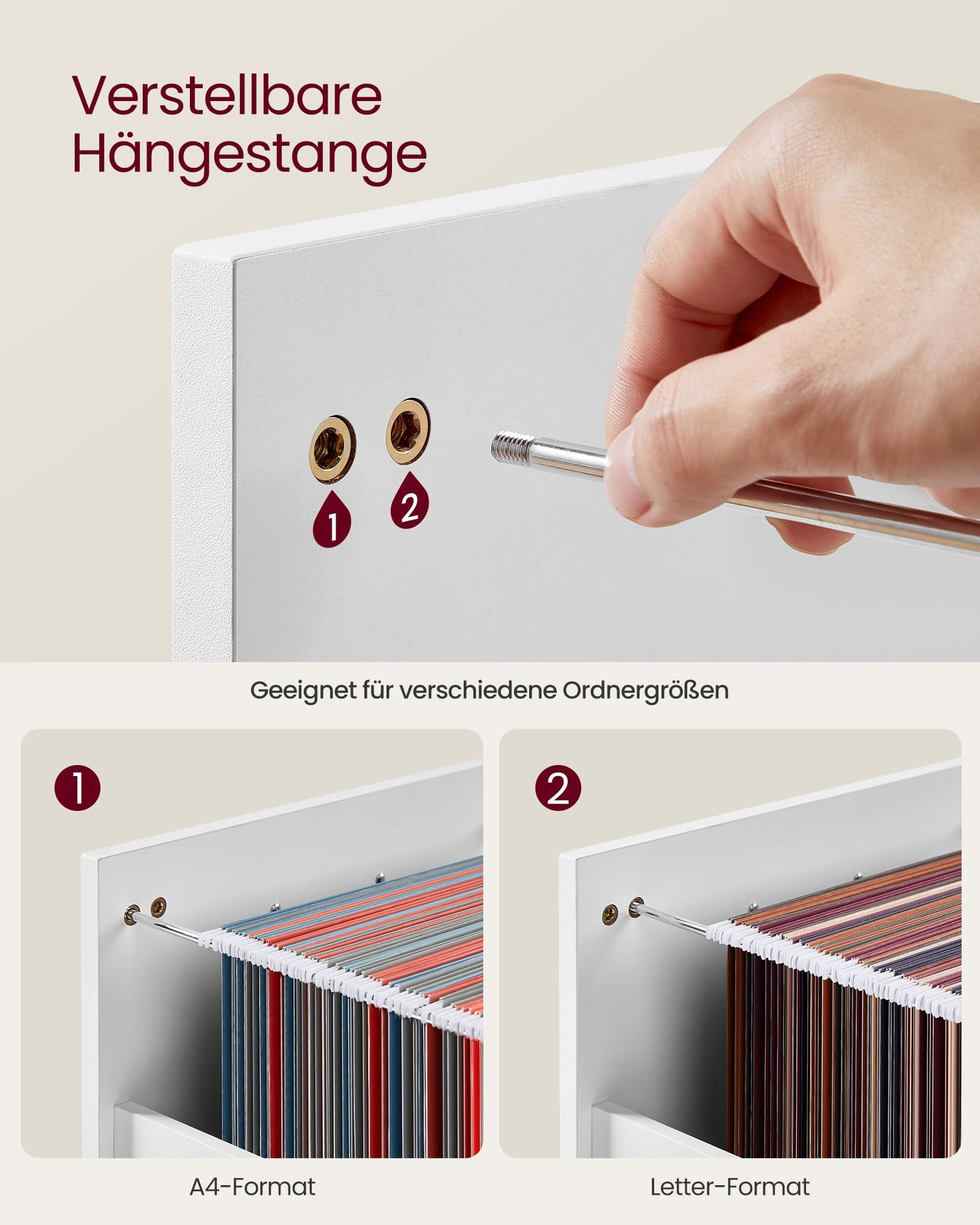 Verstellbare Hängestange

1

2

Geeignet für verschiedene Ordnergrößen

1

2

A4-Format

Letter-Format