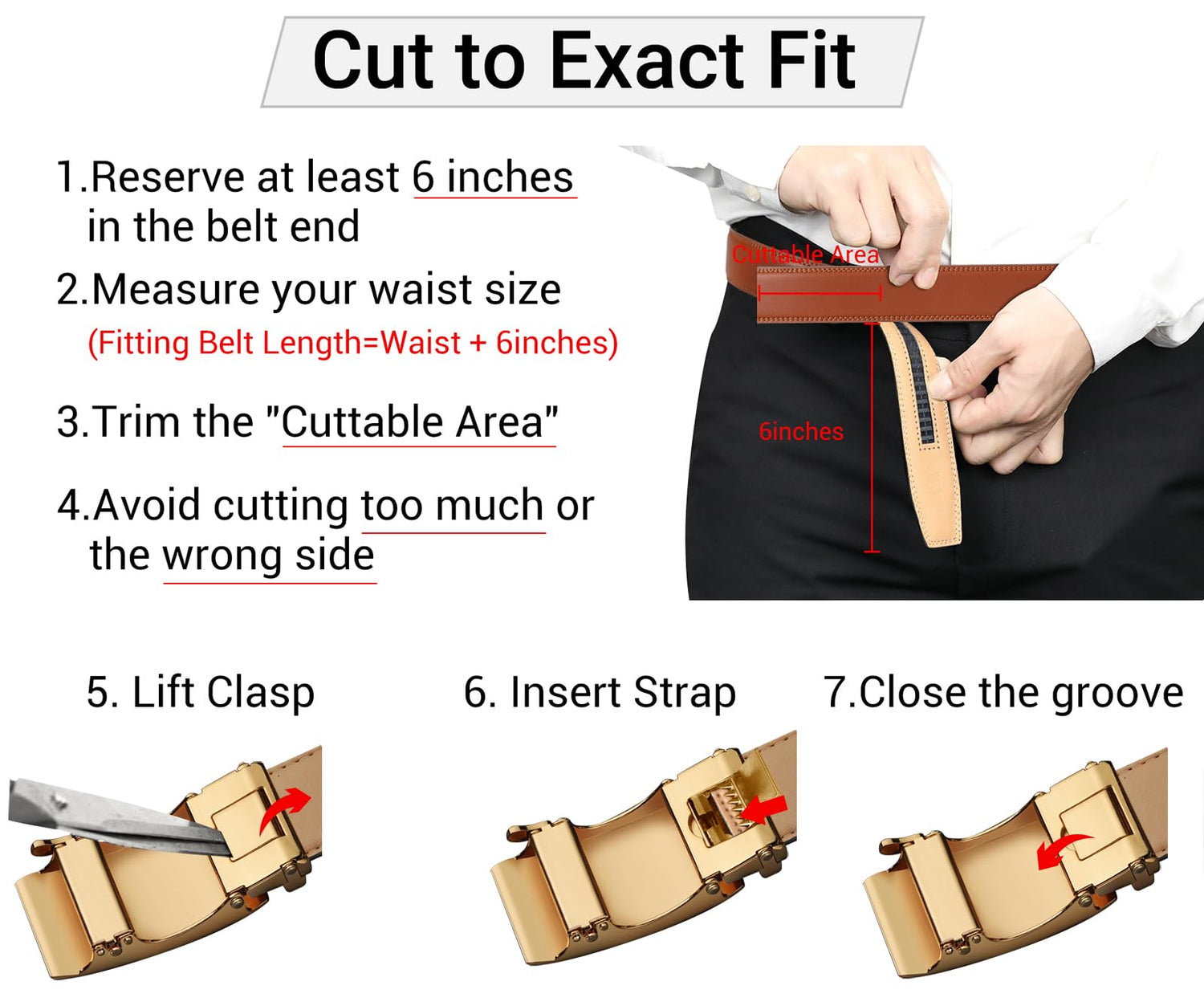 Cut to Exact Fit

1.Reserve at least 6 inches in the belt end

2.Measure your waist size
(Fitting Belt Length=Waist + 6inches)

3.Trim the "Cuttable Area"

4.Avoid cutting too much or the wrong side

Cuttable Area

6inches

5. Lift Clasp

6. Insert Strap

7.Close the groove