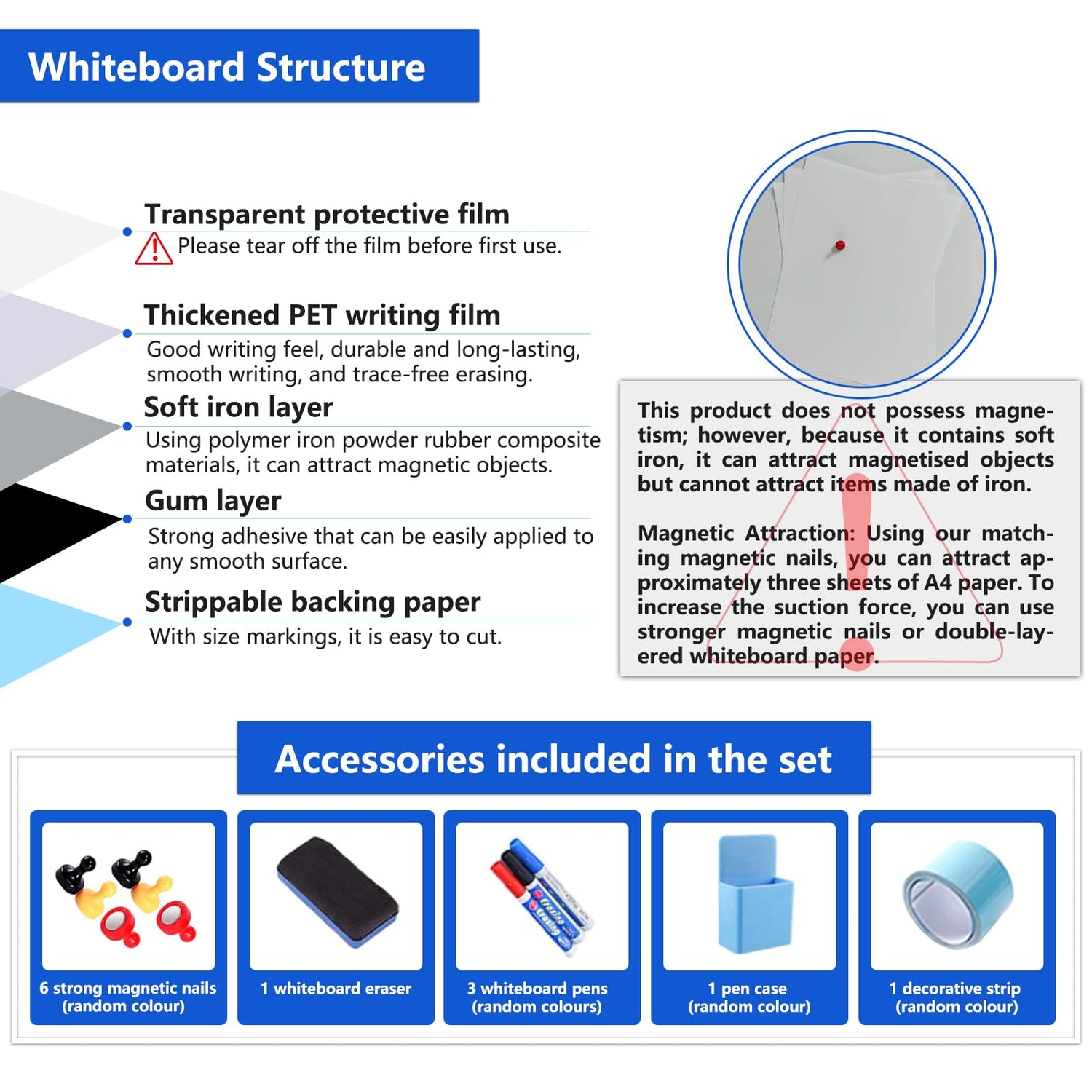 Whiteboard Structure

Transparent protective film
Please tear off the film before first use.

Thickened PET writing film
Good writing feel, durable and long-lasting, smooth writing, and trace-free erasing.

Soft iron layer
Using polymer iron powder rubber composite materials, it can attract magnetic objects.

Gum layer
Strong adhesive that can be easily applied to any smooth surface.

Strippable backing paper
With size markings, it is easy to cut.

This product does not possess magnetism; however, because it contains soft iron, it can attract magnetised objects but cannot attract items made of iron.

Magnetic Attraction: Using our matching magnetic nails, you can attract approximately three sheets of A4 paper. To increase the suction force, you can use stronger magnetic nails or double-layered whiteboard paper.

Accessories included in the set

6 strong magnetic nails (random colour)

1 whiteboard eraser

3 whiteboard pens (random colours)

1 pen case (random colour)

1 decorative strip (random colour)