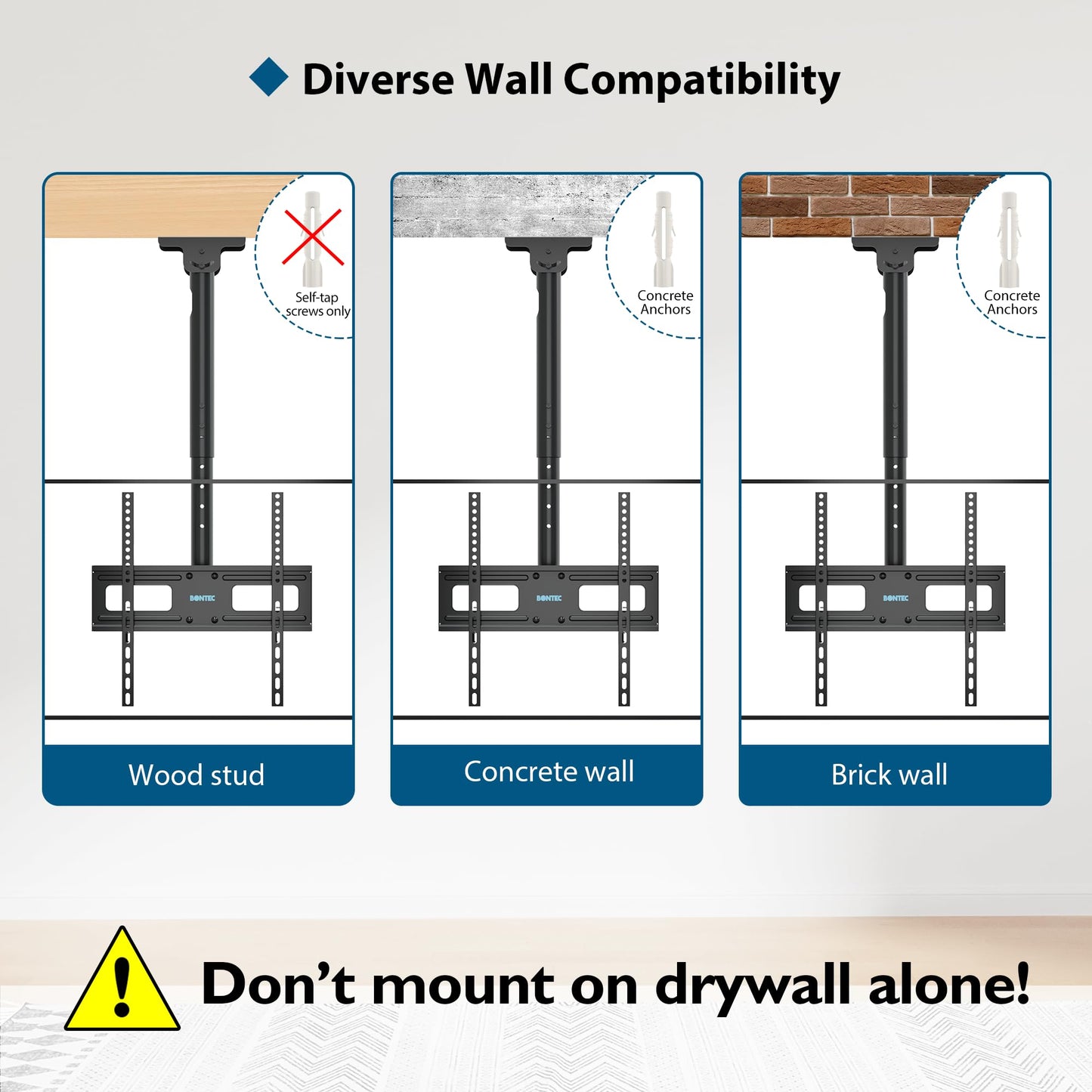 Diverse Wall Compatibility

Self-tap screws only

BONTEC

Wood stud

Concrete Anchors

BONTEC

Concrete wall

Concrete Anchors

BONTEC

Brick wall

Don't mount on drywall alone!