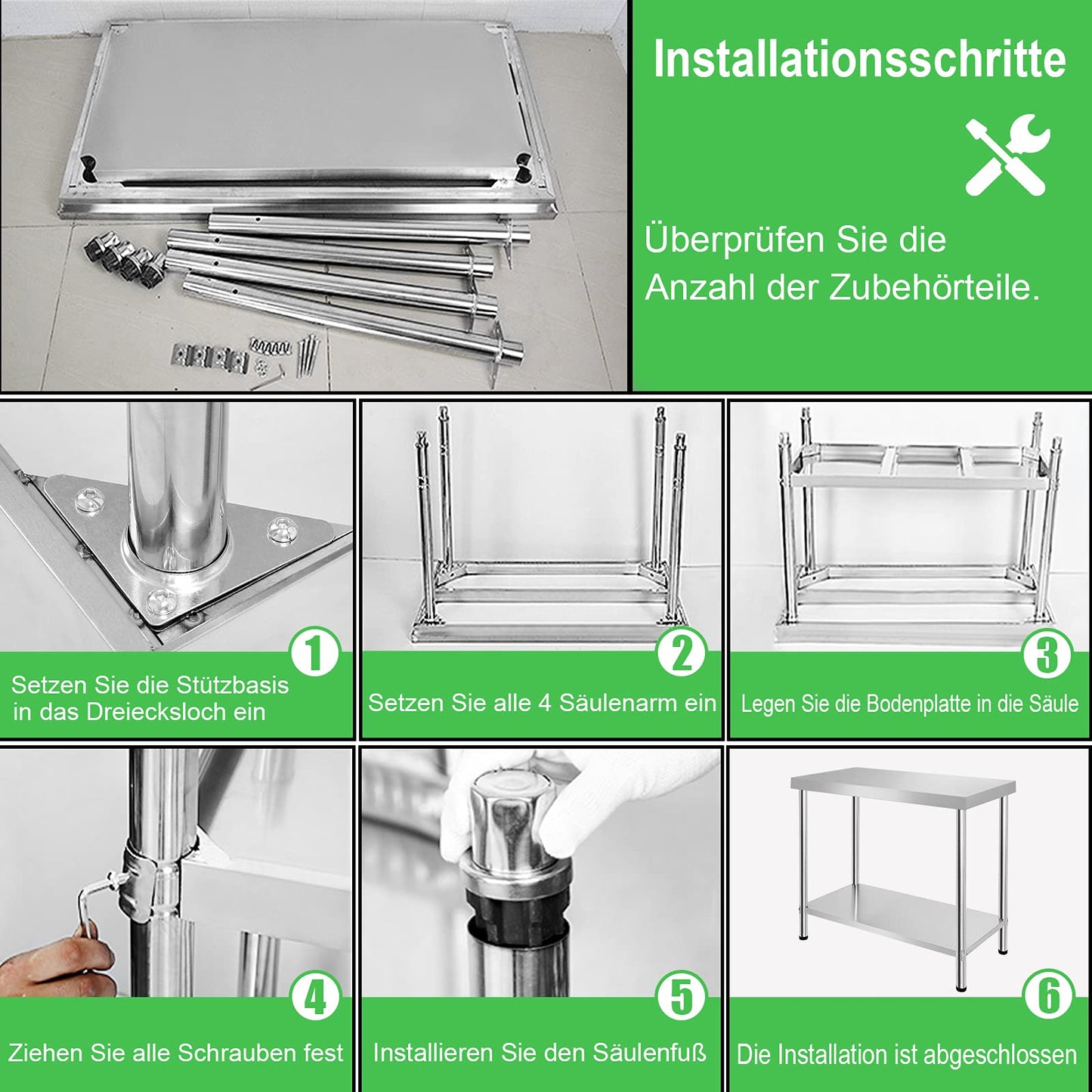 Installationsschritte

Überprüfen Sie die Anzahl der Zubehörteile.

1
Setzen Sie die Stützbasis in das Dreiecksloch ein

2
Setzen Sie alle 4 Säulenarm ein

3
Legen Sie die Bodenplatte in die Säule

4
Ziehen Sie alle Schrauben fest

5
Installieren Sie den Säulenfuß

6
Die Installation ist abgeschlossen