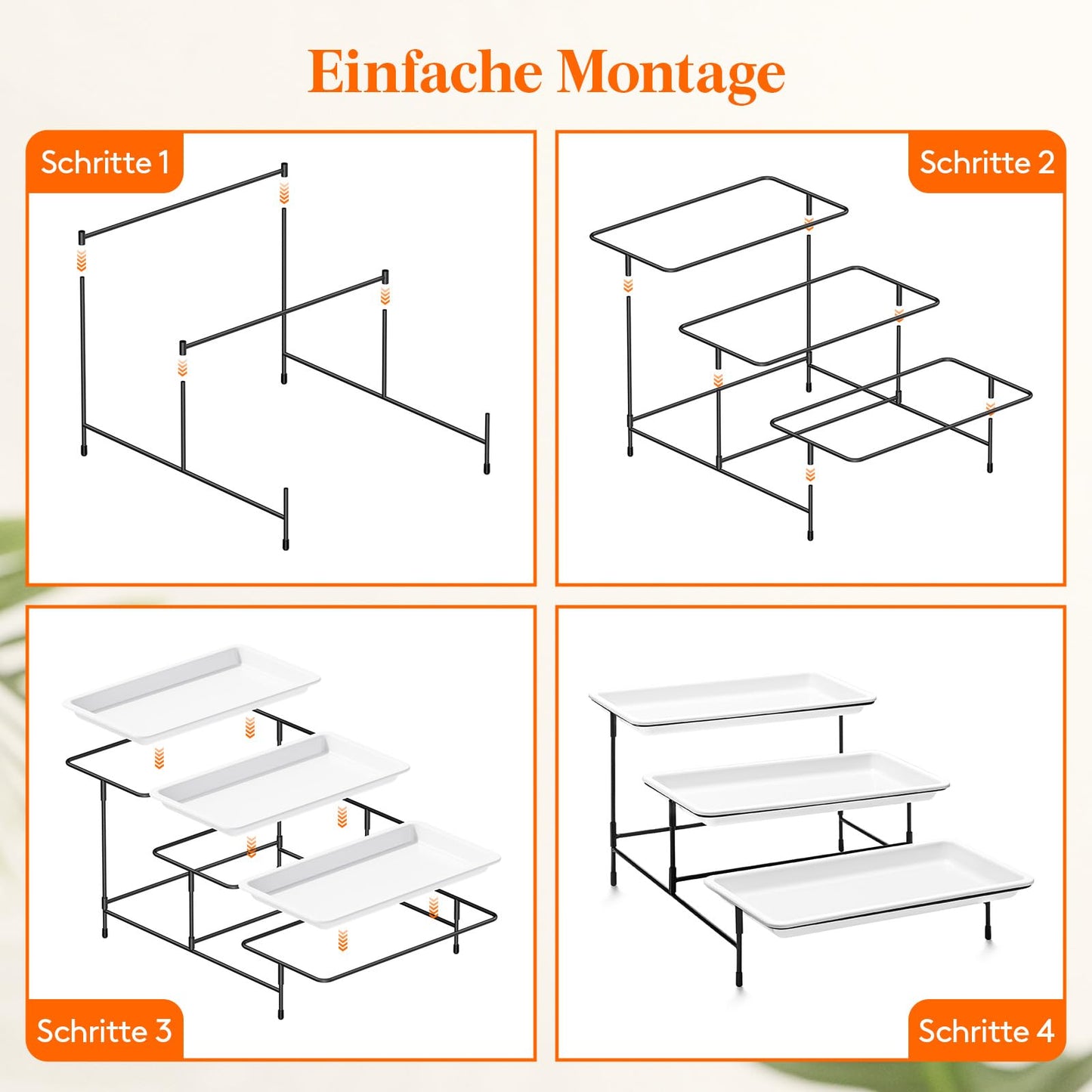 Einfache Montage

Schritte 1

Schritte 2

Schritte 3

Schritte 4