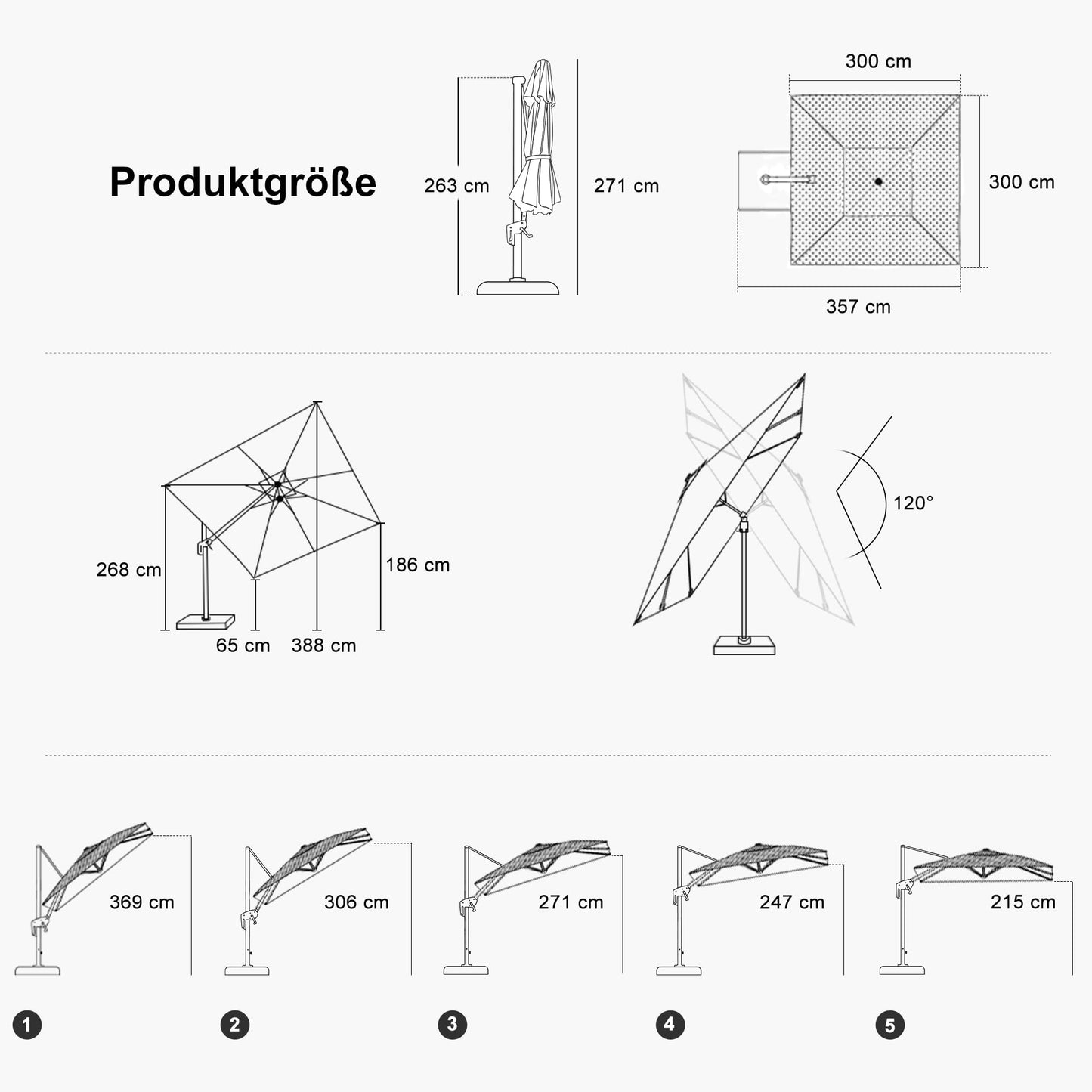 Produktgröße

263 cm

271 cm

300 cm

300 cm

357 cm

268 cm

186 cm

65 cm

388 cm

120°

369 cm

306 cm

271 cm

247 cm

215 cm

1

2

3

4

5