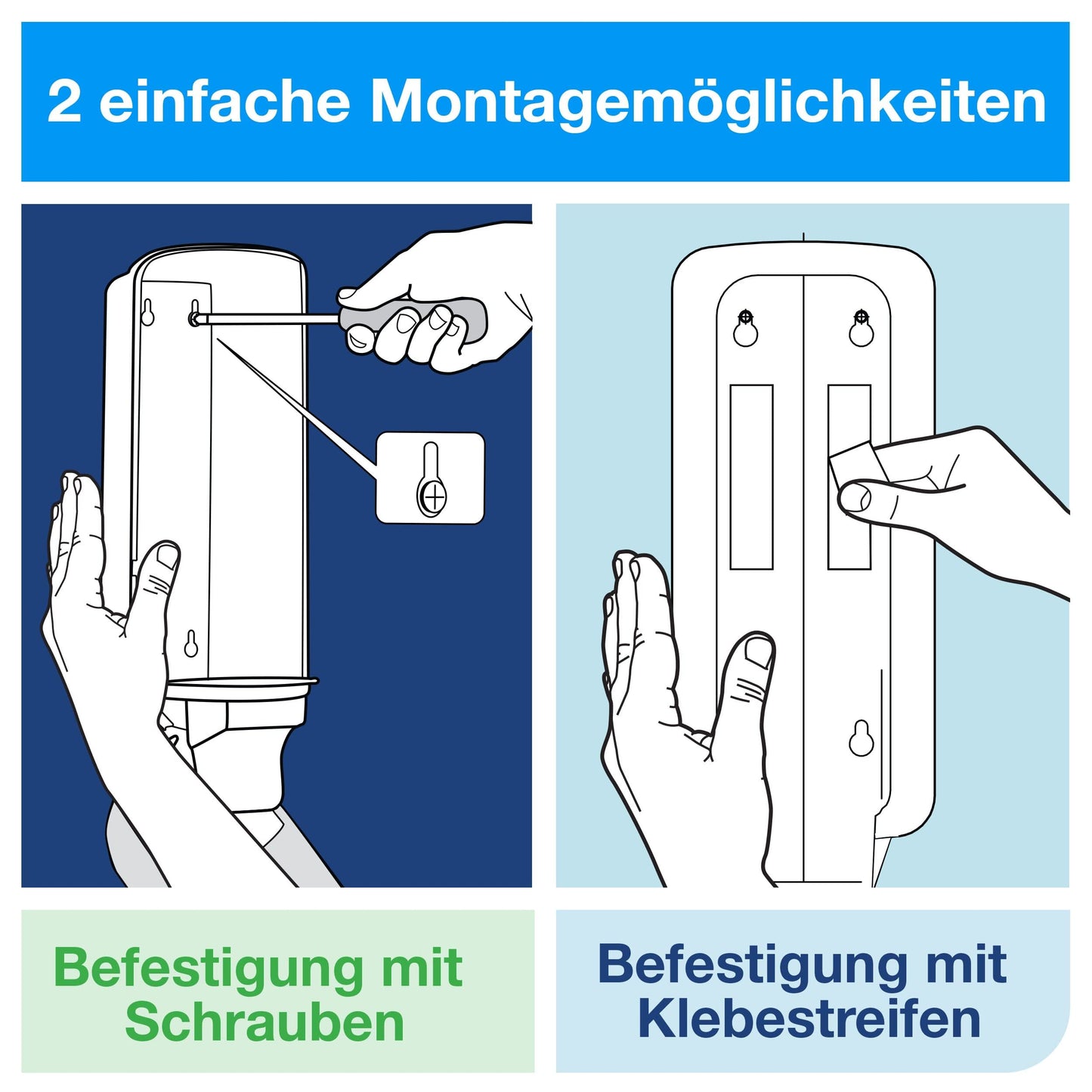 2 einfache Montagemöglichkeiten

Befestigung mit Schrauben

Befestigung mit Klebestreifen