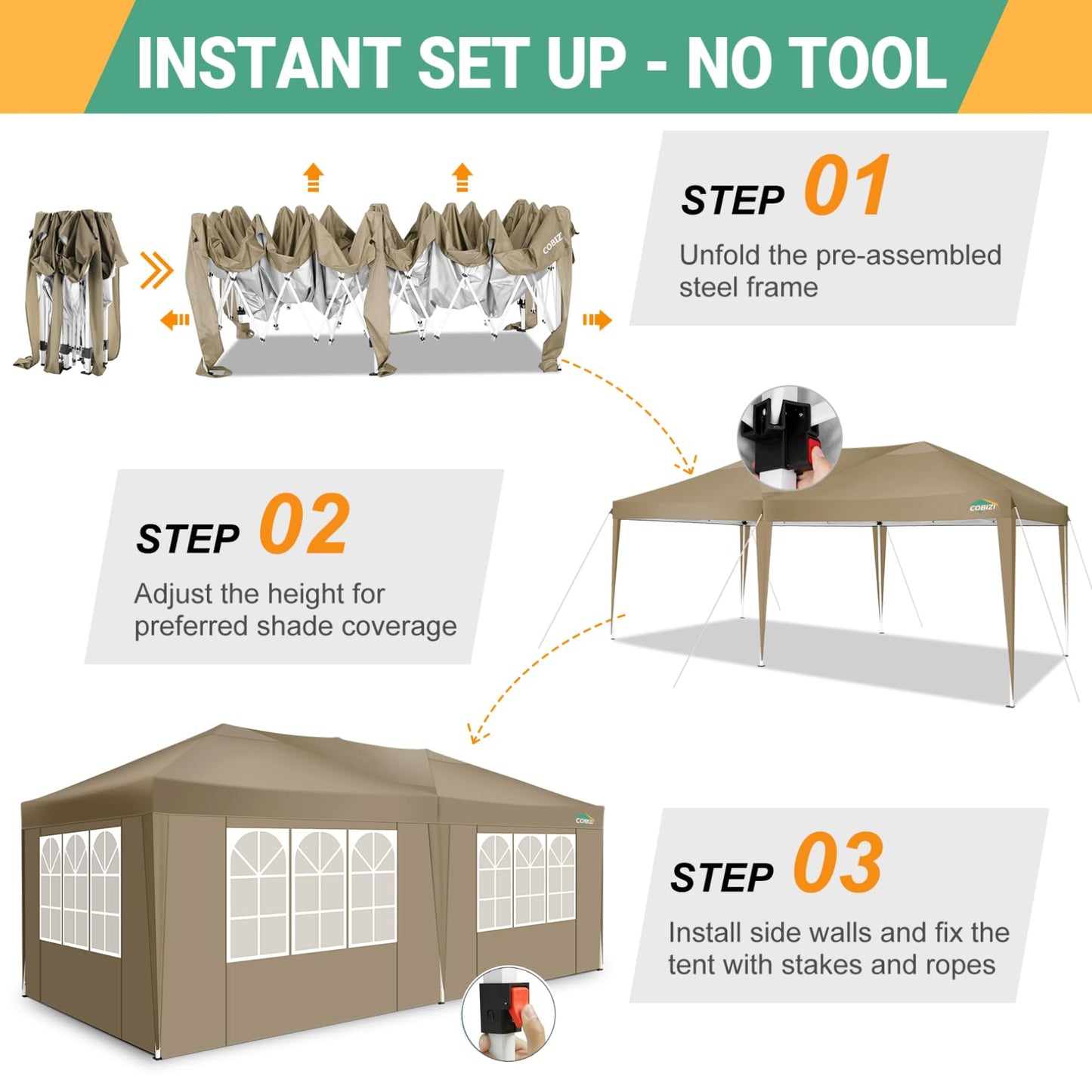 INSTANT SET UP - NO TOOL

COBIZI

STEP 01
Unfold the pre-assembled steel frame

COBIZI

STEP 02
Adjust the height for preferred shade coverage

COBIZI

STEP 03
Install side walls and fix the tent with stakes and ropes