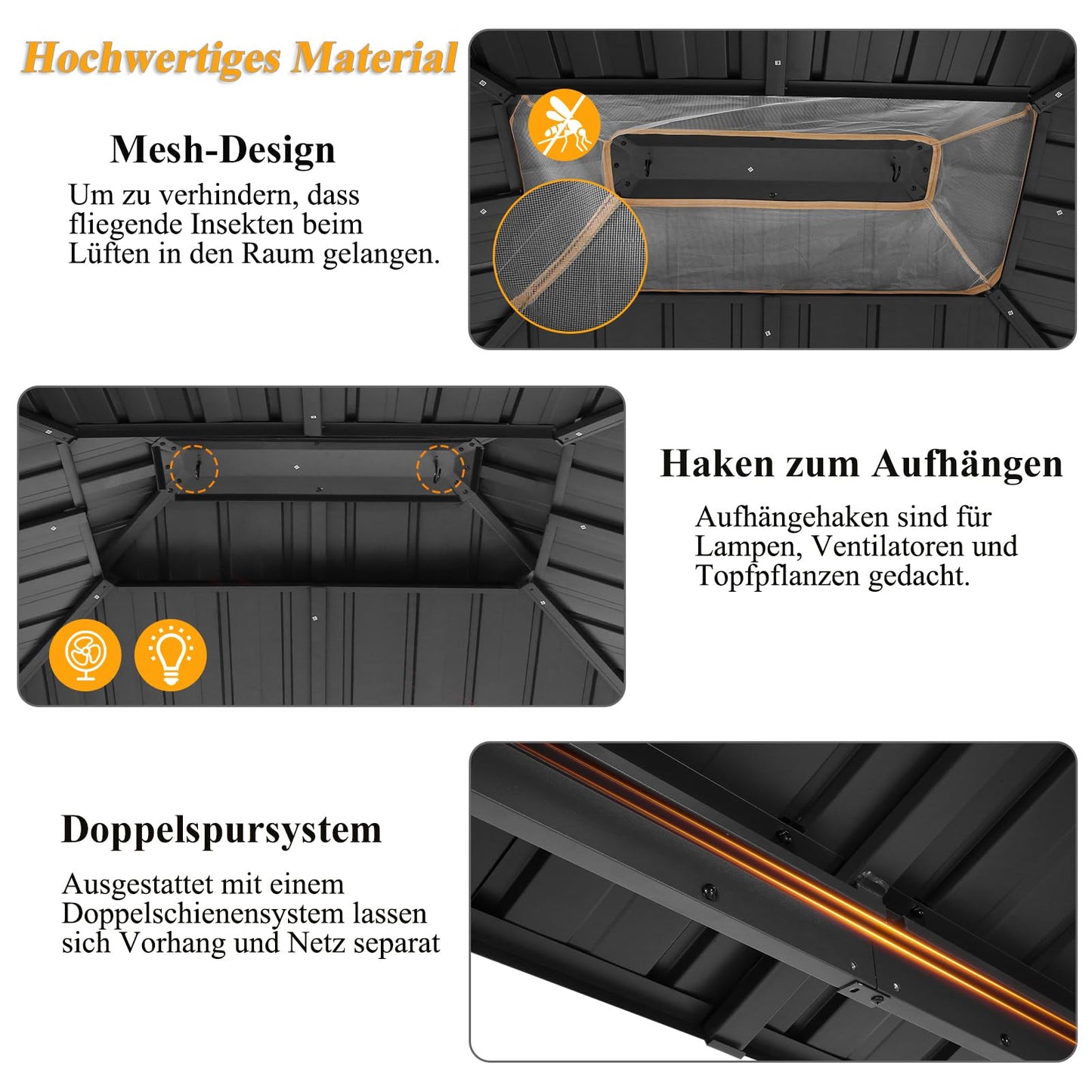 Hochwertiges Material

Mesh-Design

Um zu verhindern, dass fliegende Insekten beim Lüften in den Raum gelangen.

Haken zum Aufhängen

Aufhängehaken sind für Lampen, Ventilatoren und Topfpflanzen gedacht.

Doppelspursystem

Ausgestattet mit einem Doppelschienensystem lassen sich Vorhang und Netz separat