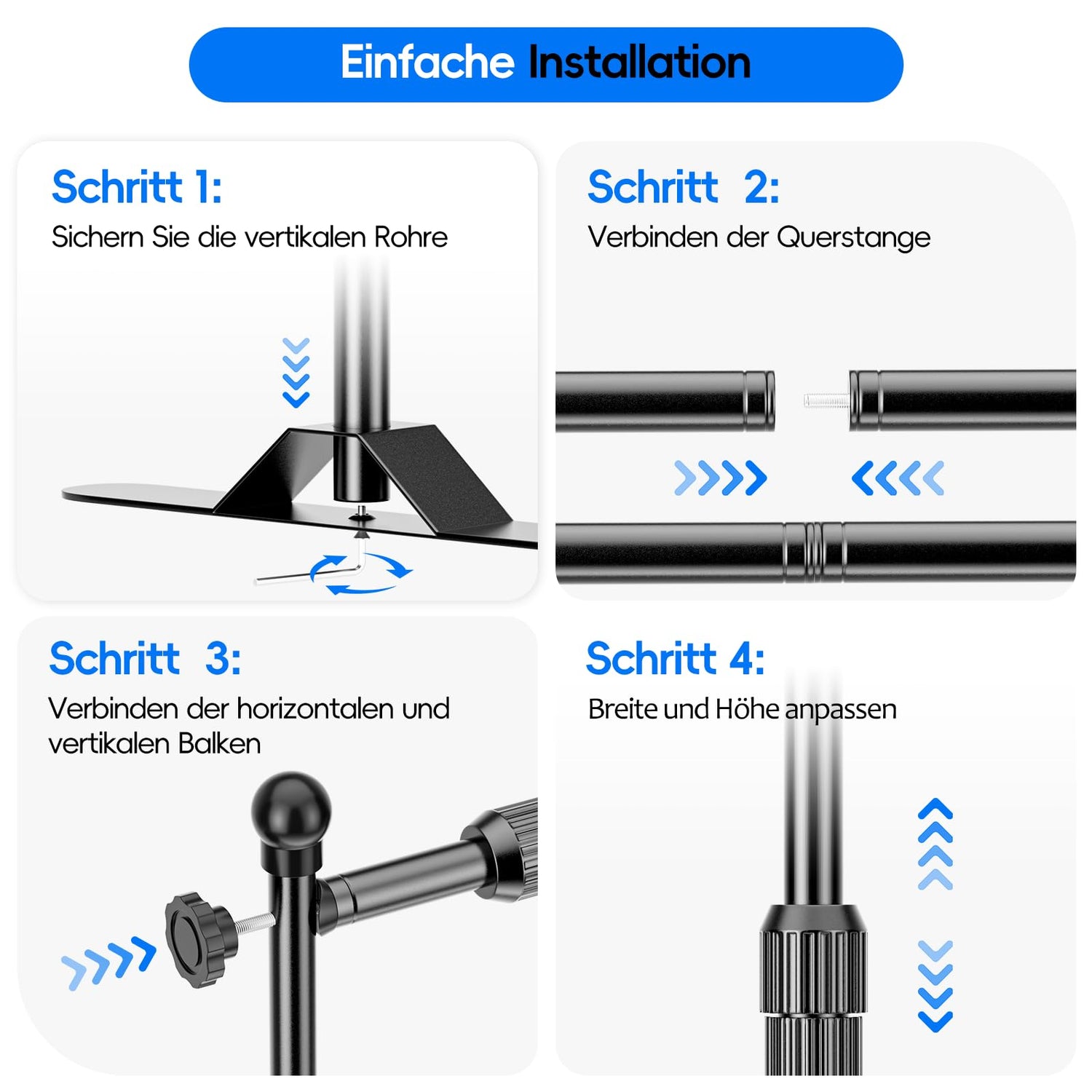 Einfache Installation

Schritt 1:
Sichern Sie die vertikalen Rohre

Schritt 2:
Verbinden der Querstange

Schritt 3:
Verbinden der horizontalen und vertikalen Balken

Schritt 4:
Breite und Höhe anpassen