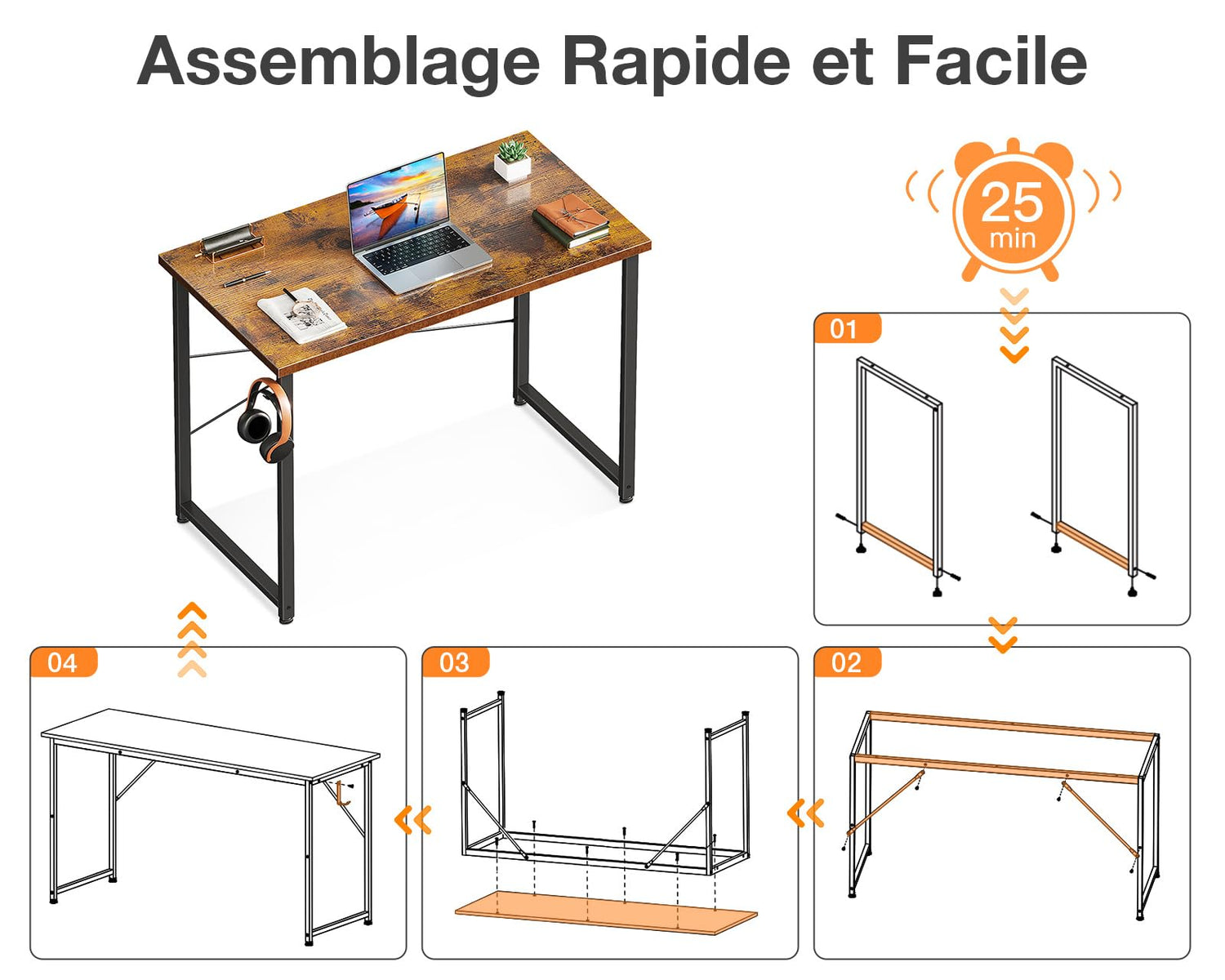 Assemblage Rapide et Facile

25 min

01

02

03

04