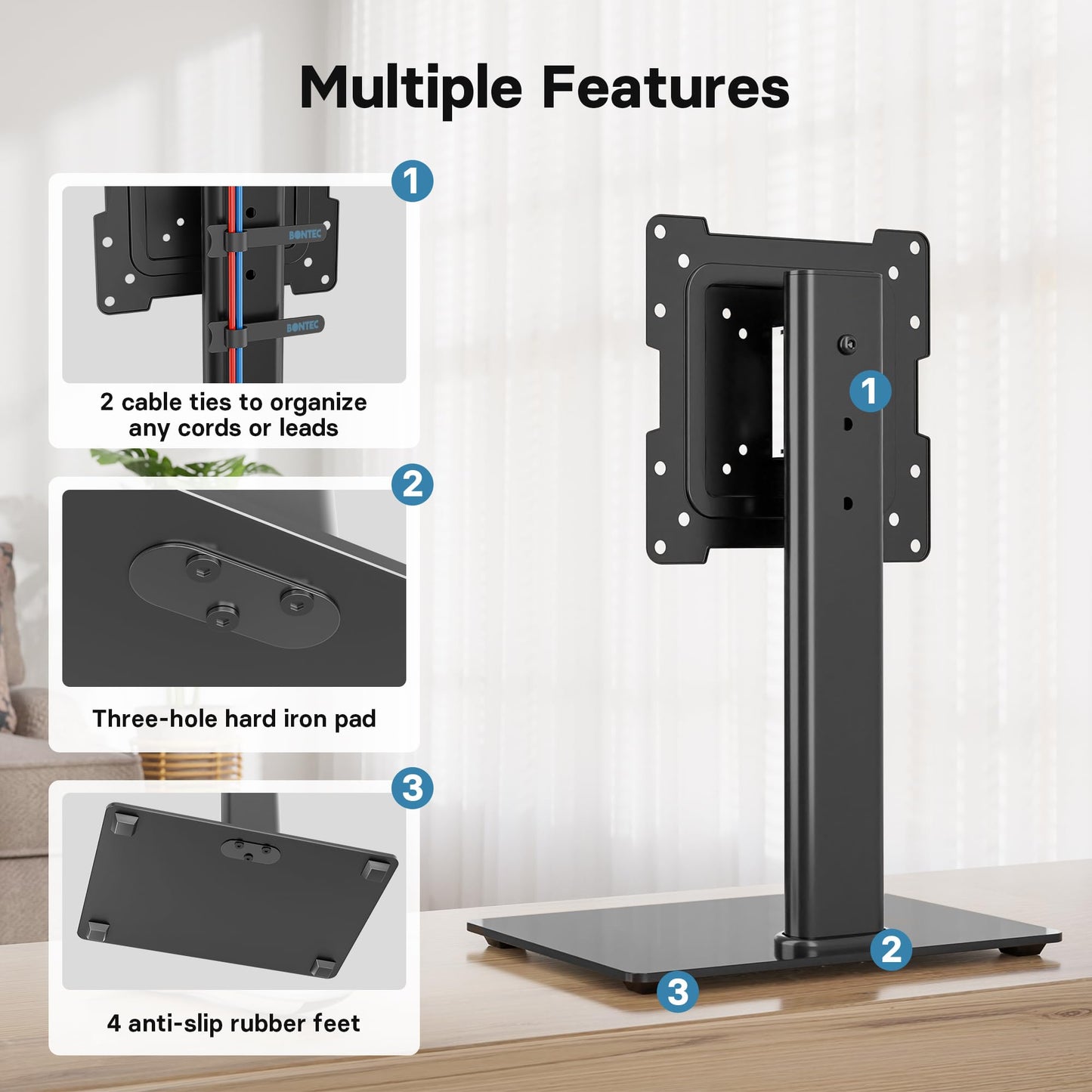 Multiple Features

1

BONTEC

BONTEC

2 cable ties to organize any cords or leads

2

Three-hole hard iron pad

3

4 anti-slip rubber feet

1

2

3