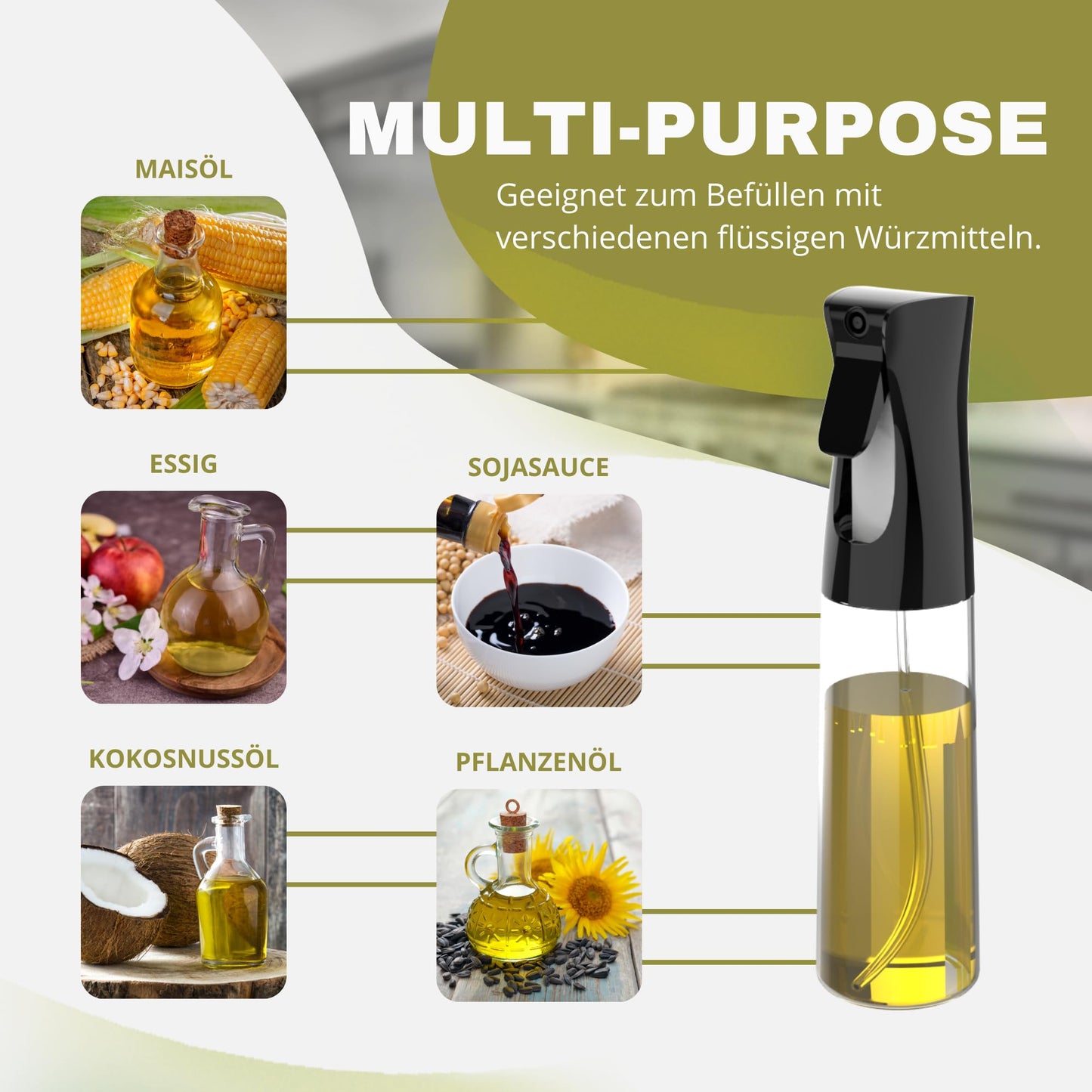 MULTI-PURPOSE

Geeignet zum Befüllen mit verschiedenen flüssigen Würzmitteln.

MAISÖL

ESSIG

SOJASAUCE

KOKOSNUSSÖL

PFLANZENÖL