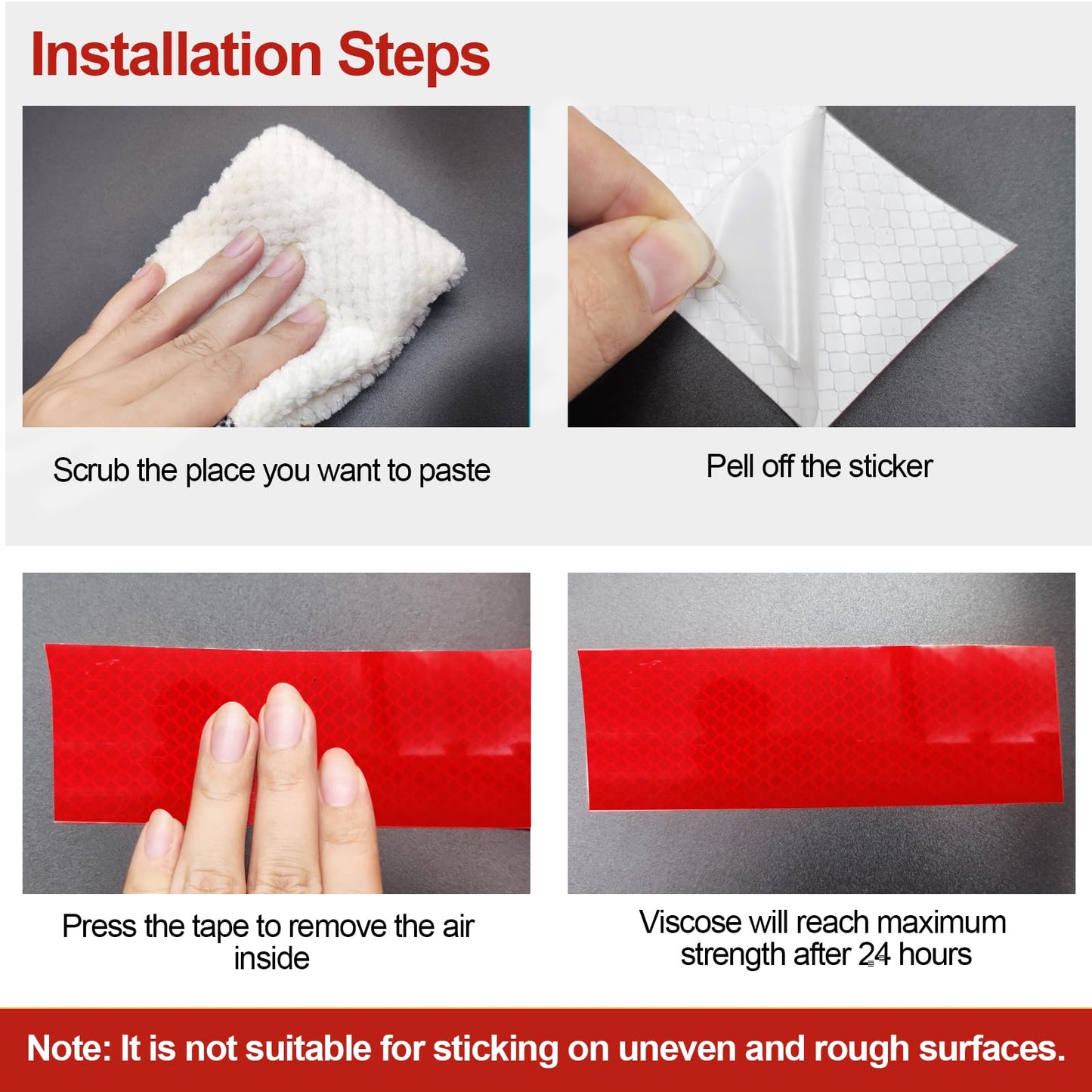 Installation Steps

Scrub the place you want to paste

Pell off the sticker

Press the tape to remove the air inside

Viscose will reach maximum strength after 24 hours

Note: It is not suitable for sticking on uneven and rough surfaces.