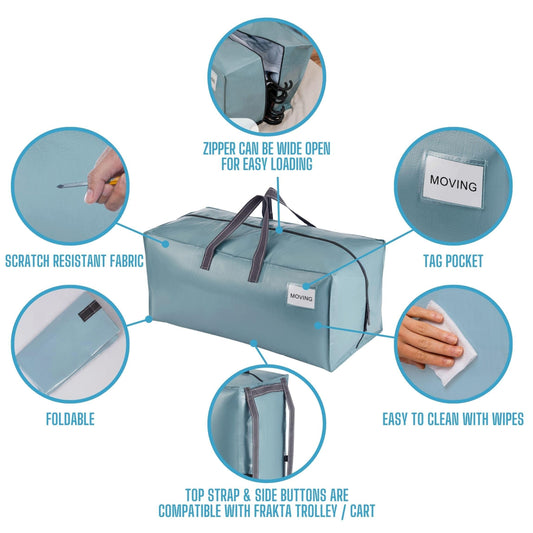 ZIPPER CAN BE WIDE OPEN FOR EASY LOADING

MOVING

SCRATCH RESISTANT FABRIC

TAG POCKET

MOVING

FOLDABLE

EASY TO CLEAN WITH WIPES

TOP STRAP & SIDE BUTTONS ARE COMPATIBLE WITH FRAKTA TROLLEY / CART