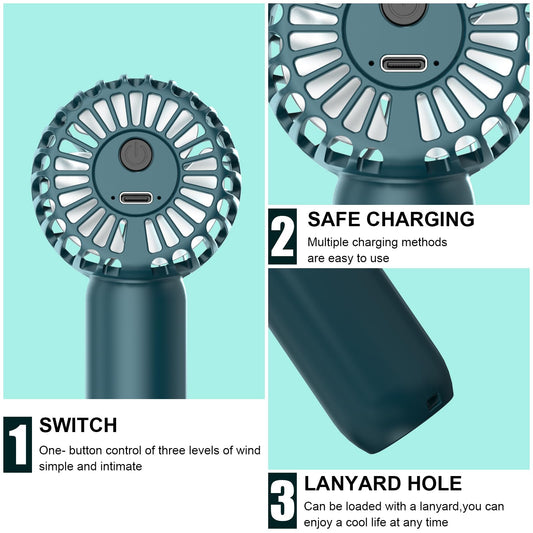 1
SWITCH
One- button control of three levels of wind simple and intimate

2
SAFE CHARGING
Multiple charging methods are easy to use

3
LANYARD HOLE
Can be loaded with a lanyard,you can enjoy a cool life at any time