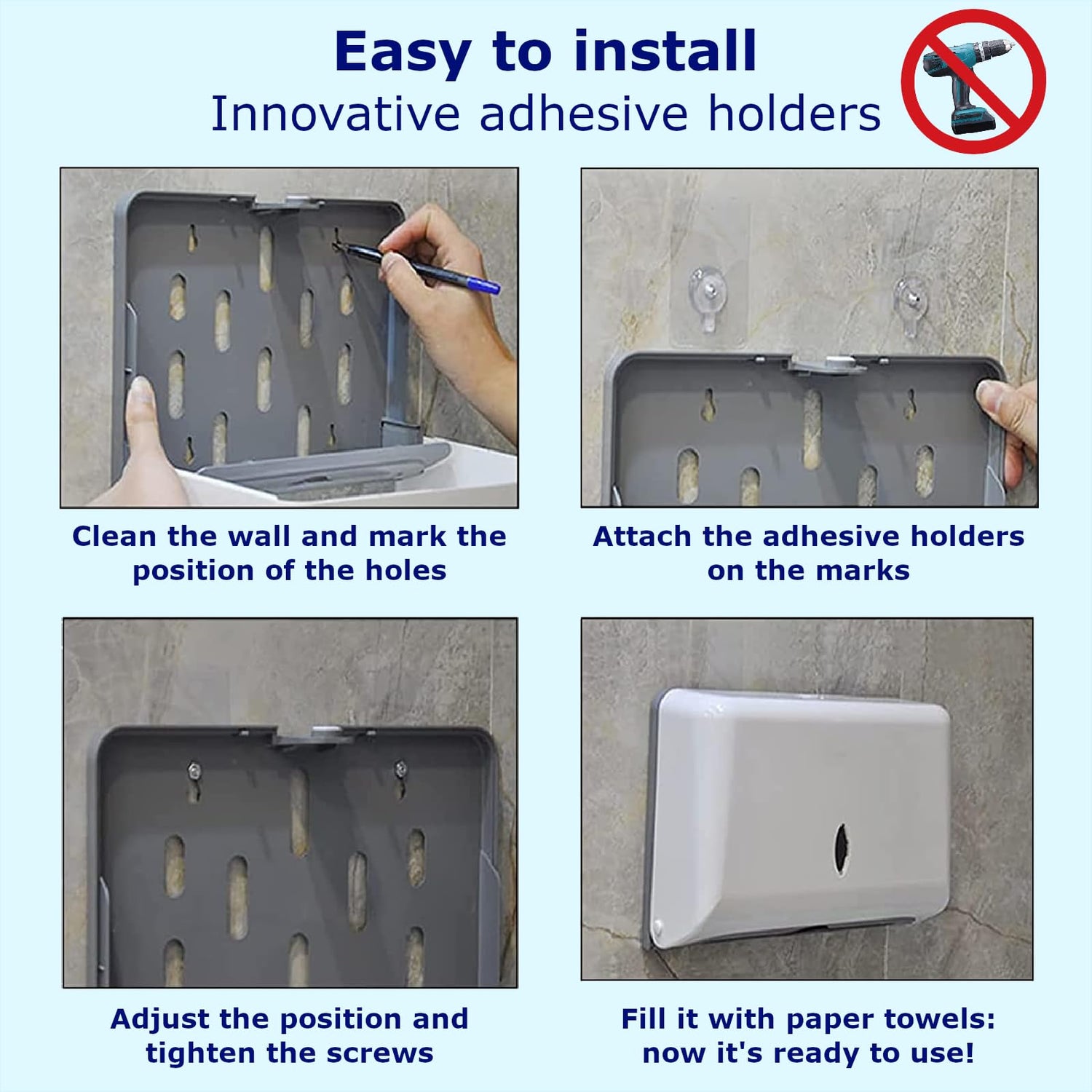 Easy to install
Innovative adhesive holders

Clean the wall and mark the position of the holes

Attach the adhesive holders on the marks

Adjust the position and tighten the screws

Fill it with paper towels: now it's ready to use!